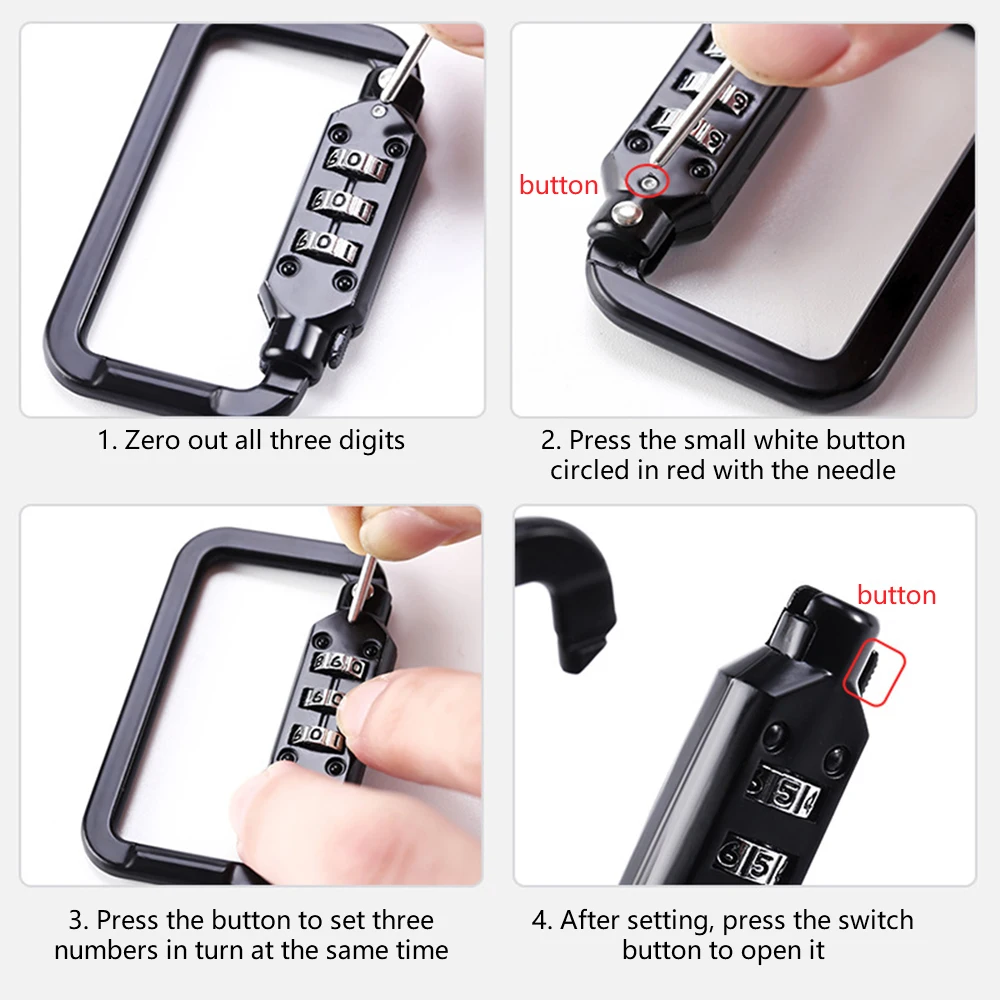 1. Zero out all three digits

button

2. Press the small white button circled in red with the needle

3. Press the button to set three numbers in turn at the same time

button

4. After setting, press the switch button to open it