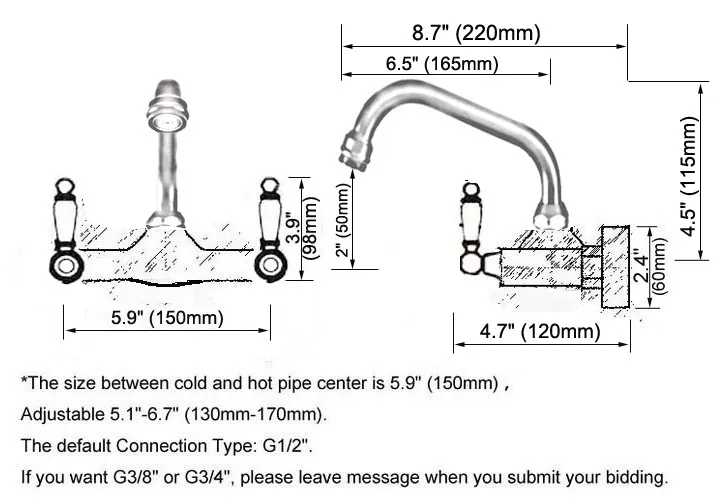 8.7" (220mm)

6.5" (165mm)

4.5" (115mm)

3.9" (98mm)

2" (50mm)

2.4" (60mm)

5.9" (150mm)

4.7" (120mm)

*The size between cold and hot pipe center is 5.9" (150mm) ,

Adjustable 5.1"-6.7" (130mm-170mm).

The default Connection Type: G1/2".

If you want G3/8" or G3/4", please leave message when you submit your bidding.