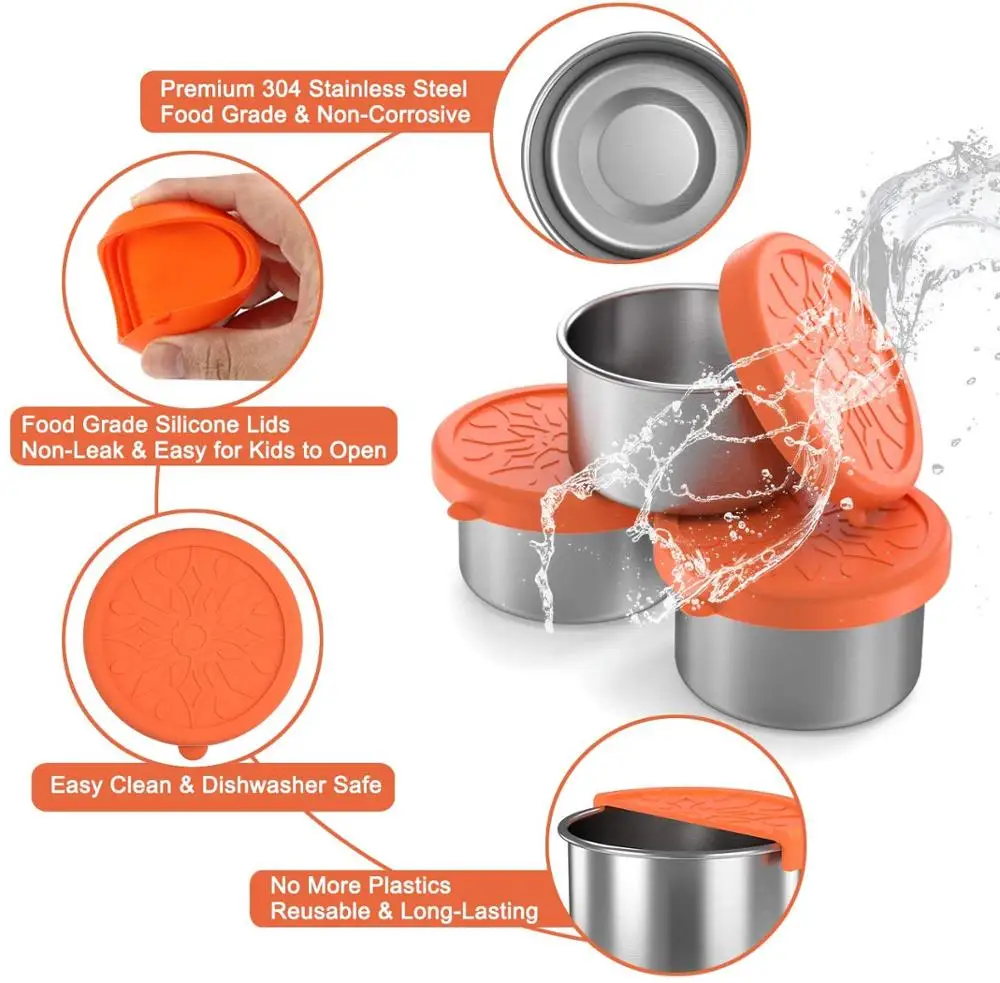 Premium 304 Stainless Steel
Food Grade & Non-Corrosive

Food Grade Silicone Lids
Non-Leak & Easy for Kids to Open

Easy Clean & Dishwasher Safe

No More Plastics
Reusable & Long-Lasting