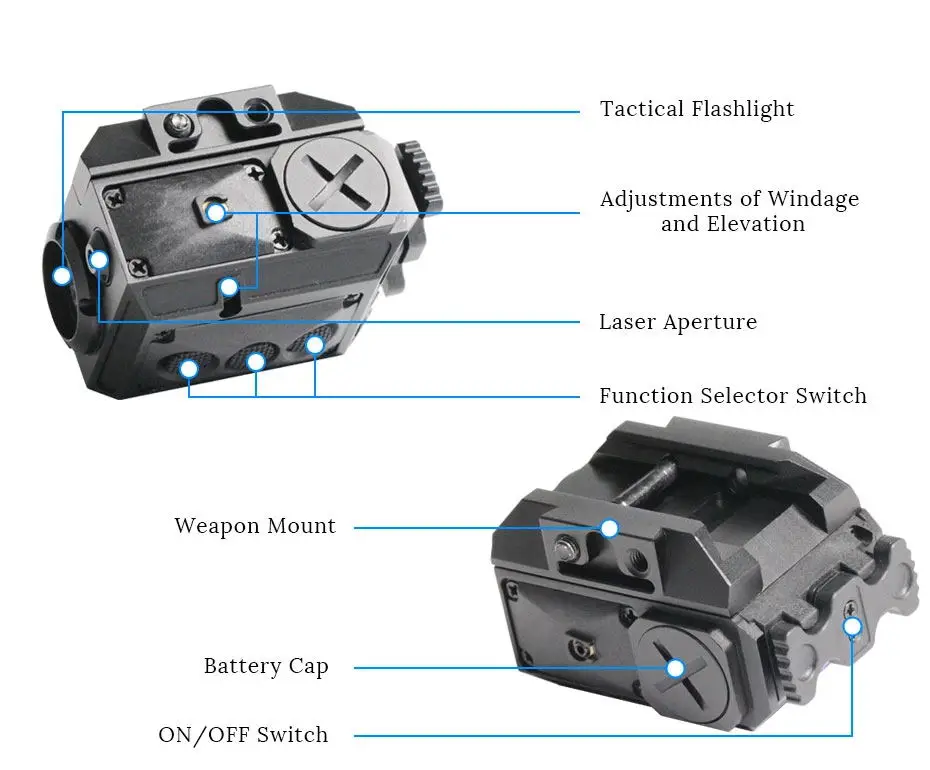 Tactical Flashlight

Adjustments of Windage and Elevation

Laser Aperture

Function Selector Switch

Weapon Mount

Battery Cap

ON/OFF Switch