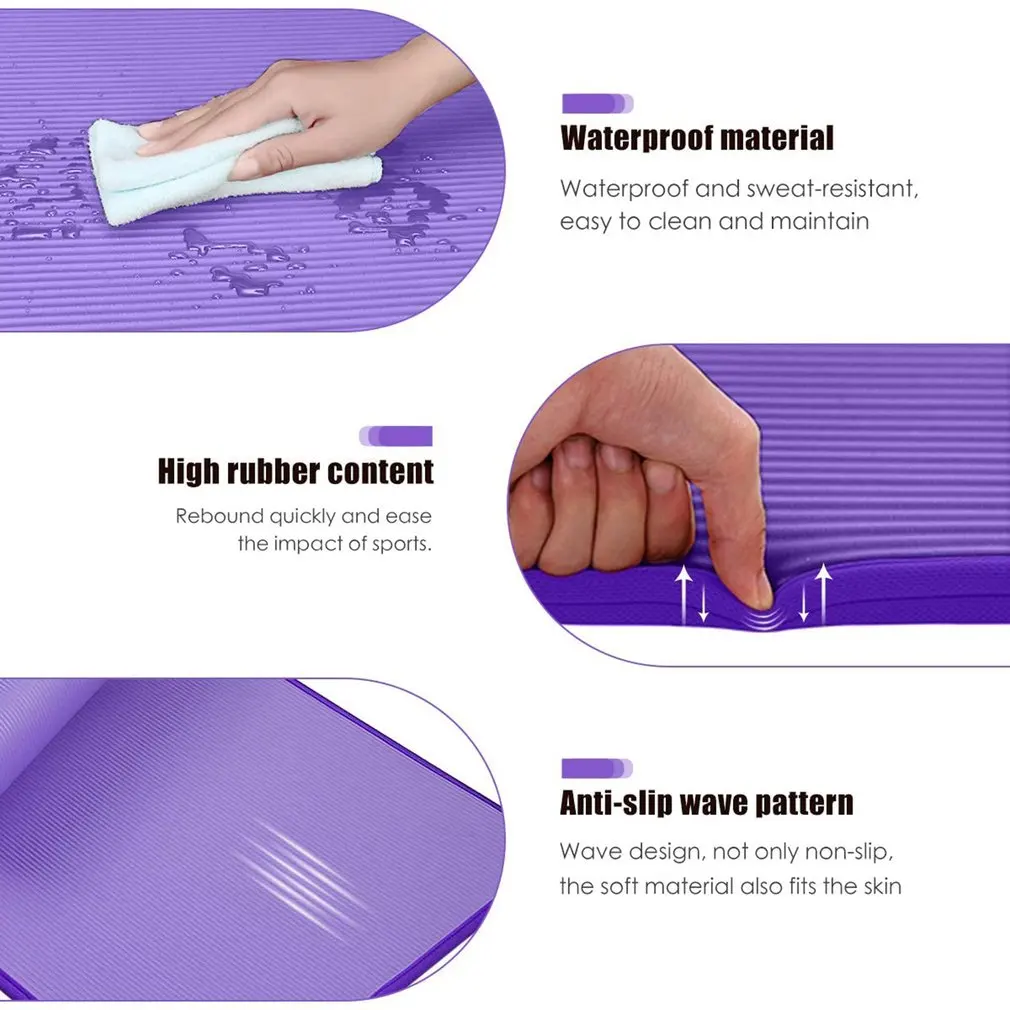 Waterproof material

Waterproof and sweat-resistant, easy to clean and maintain

High rubber content

Rebound quickly and ease the impact of sports.

Anti-slip wave pattern

Wave design, not only non-slip, the soft material also fits the skin