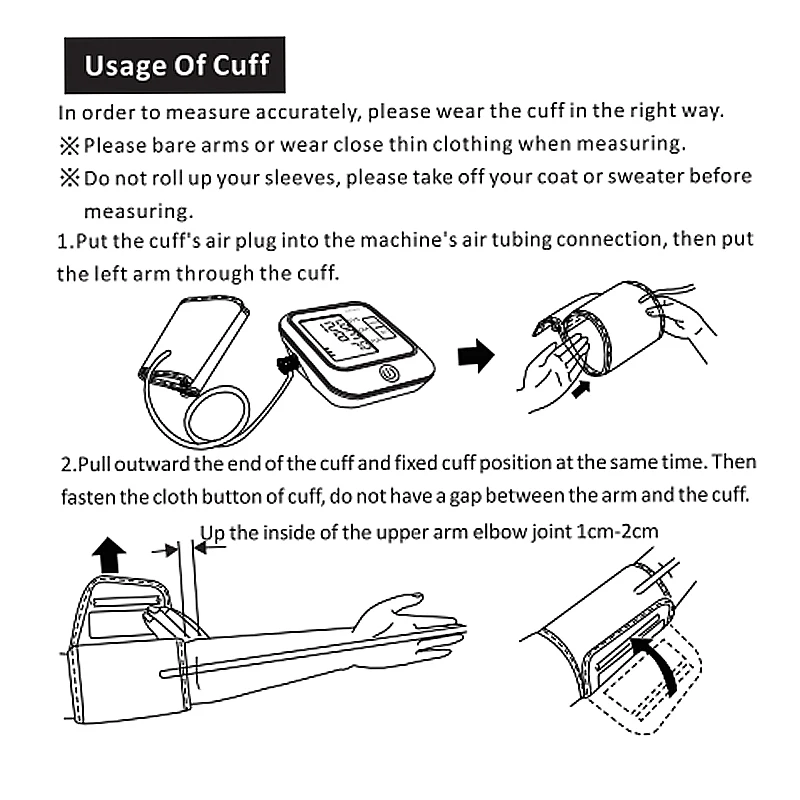 Usage Of Cuff

In order to measure accurately, please wear the cuff in the right way.

※Please bare arms or wear close thin clothing when measuring.

※Do not roll up your sleeves, please take off your coat or sweater before measuring.

1.Put the cuff's air plug into the machine's air tubing connection, then put the left arm through the cuff.

2.Pull outward the end of the cuff and fixed cuff position at the same time. Then fasten the cloth button of cuff, do not have a gap between the arm and the cuff.

Up the inside of the upper arm elbow joint 1cm-2cm