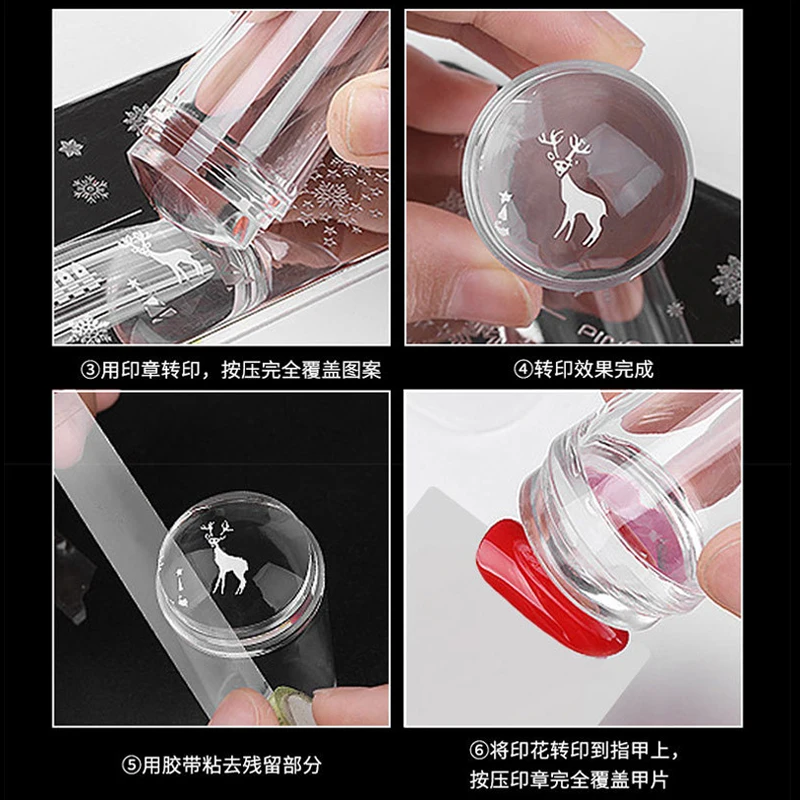 ③用印章转印，按压完全覆盖图案

④转印效果完成

⑤用胶带粘去残留部分

⑥将印花转印到指甲上，按压印章完全覆盖甲片