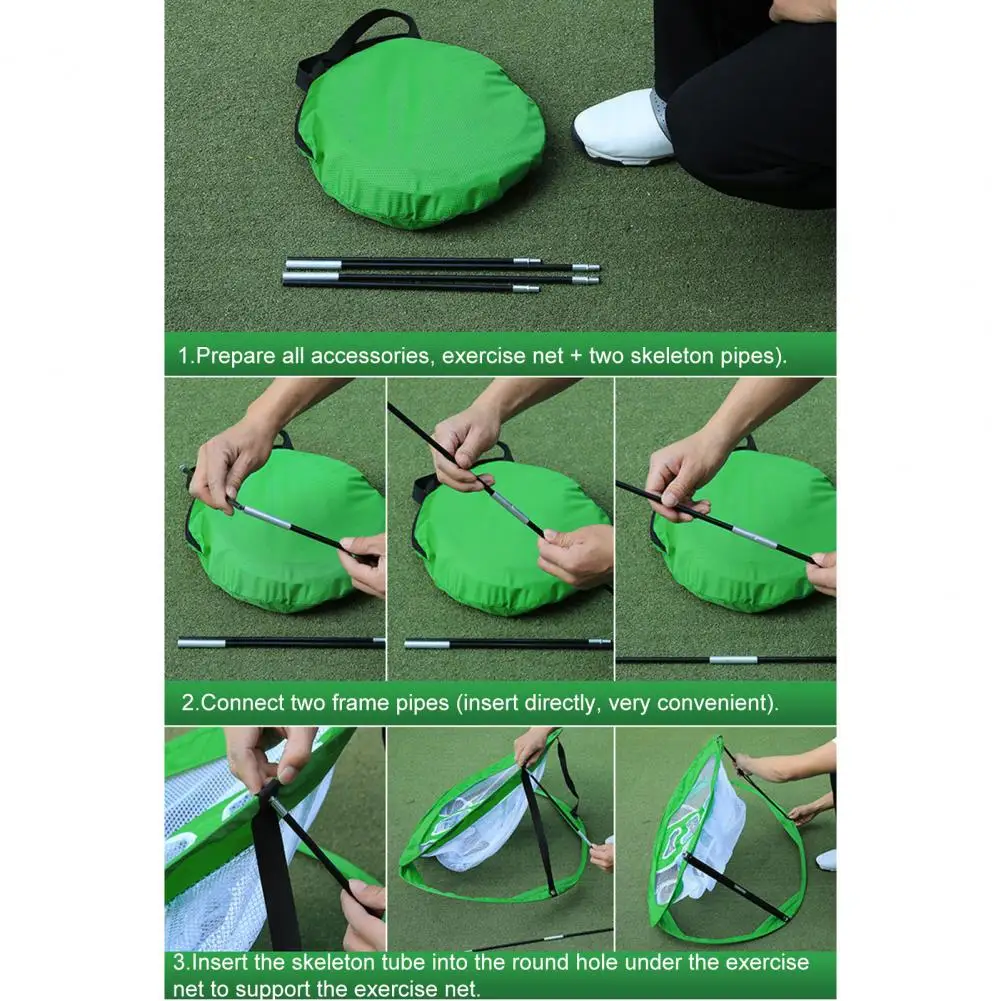 1.Prepare all accessories, exercise net + two skeleton pipes).

2.Connect two frame pipes (insert directly, very convenient).

3.Insert the skeleton tube into the round hole under the exercise net to support the exercise net.