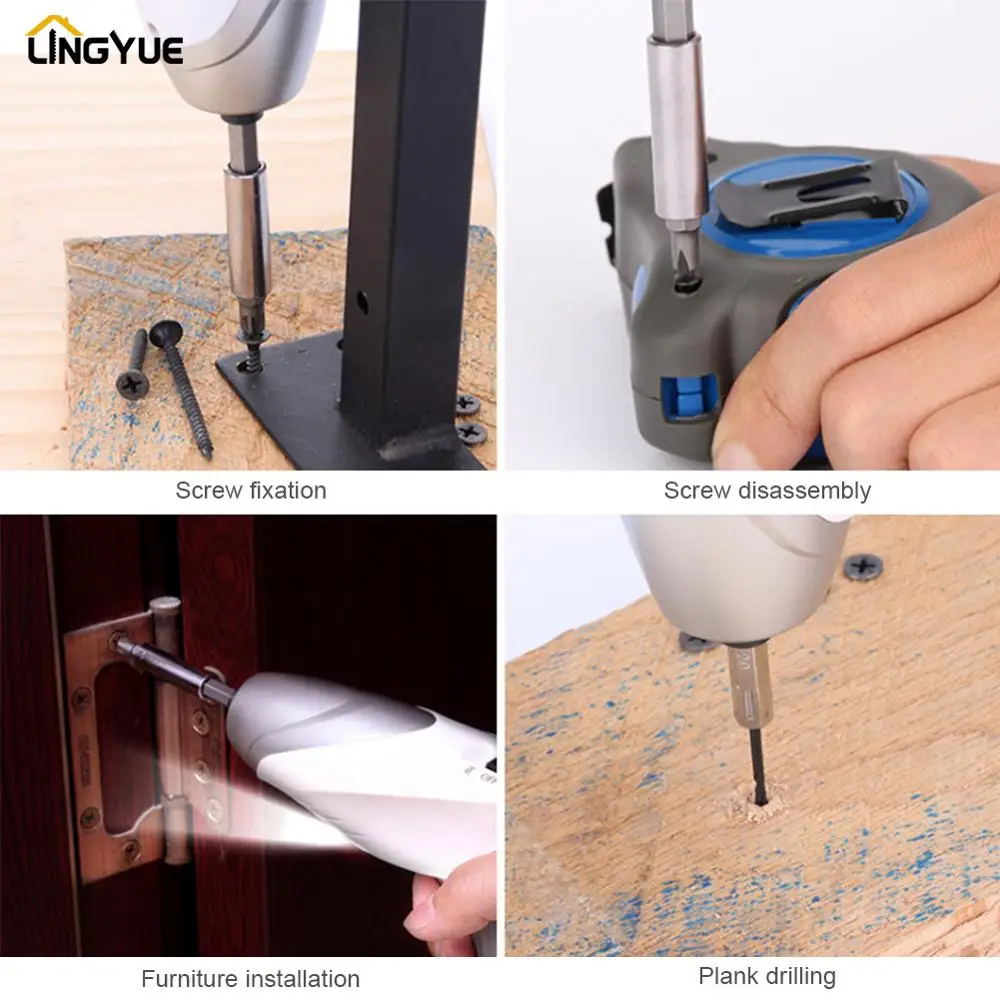 LINGYUE

Screw fixation

Screw disassembly

Furniture installation

Plank drilling