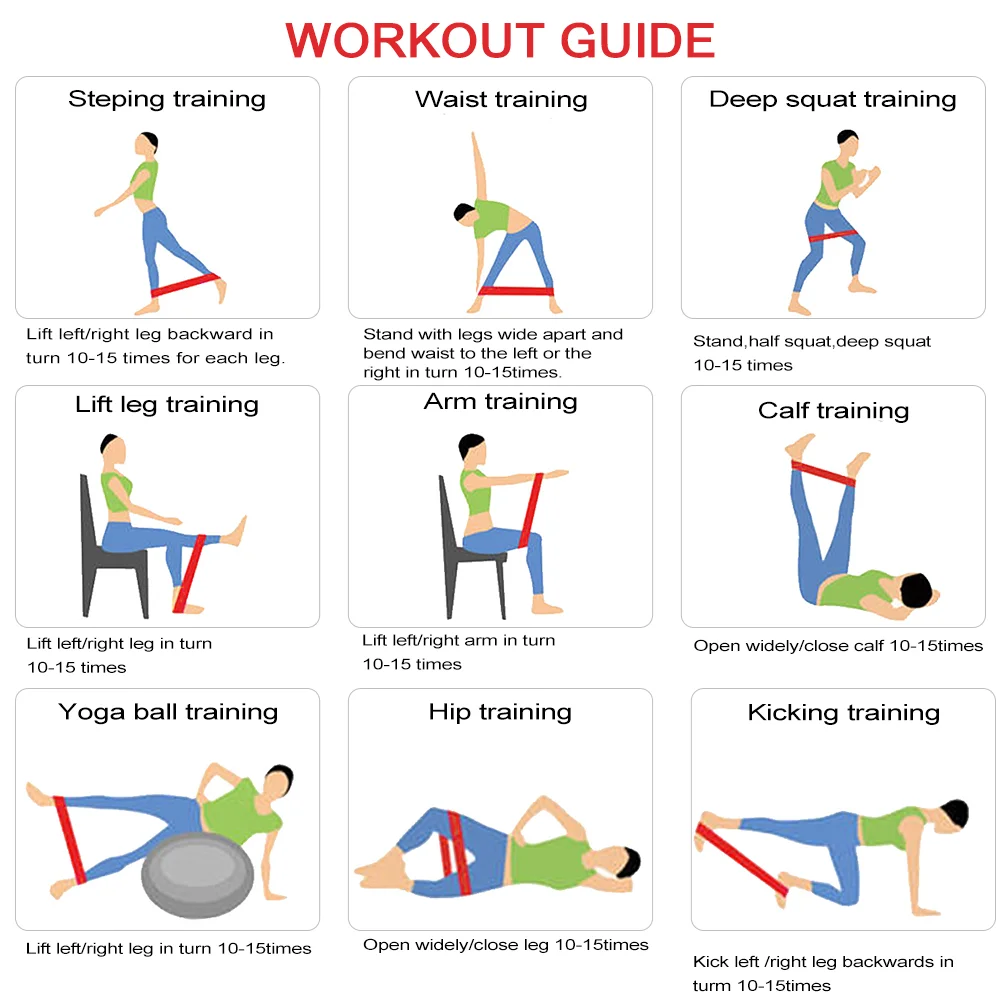 WORKOUT GUIDE

Steping training

Lift left/right leg backward in turn 10-15 times for each leg.

Waist training

Stand with legs wide apart and bend waist to the left or the right in turn 10-15times.

Deep squat training

Stand,half squat,deep squat 10-15 times

Lift leg training

Lift left/right leg in turn 10-15 times

Arm training

Lift left/right arm in turn 10-15 times

Calf training

Open widely/close calf 10-15times

Yoga ball training

Lift left/right leg in turn 10-15times

Hip training

Open widely/close leg 10-15times

Kicking training

Kick left /right leg backwards in turn 10-15times