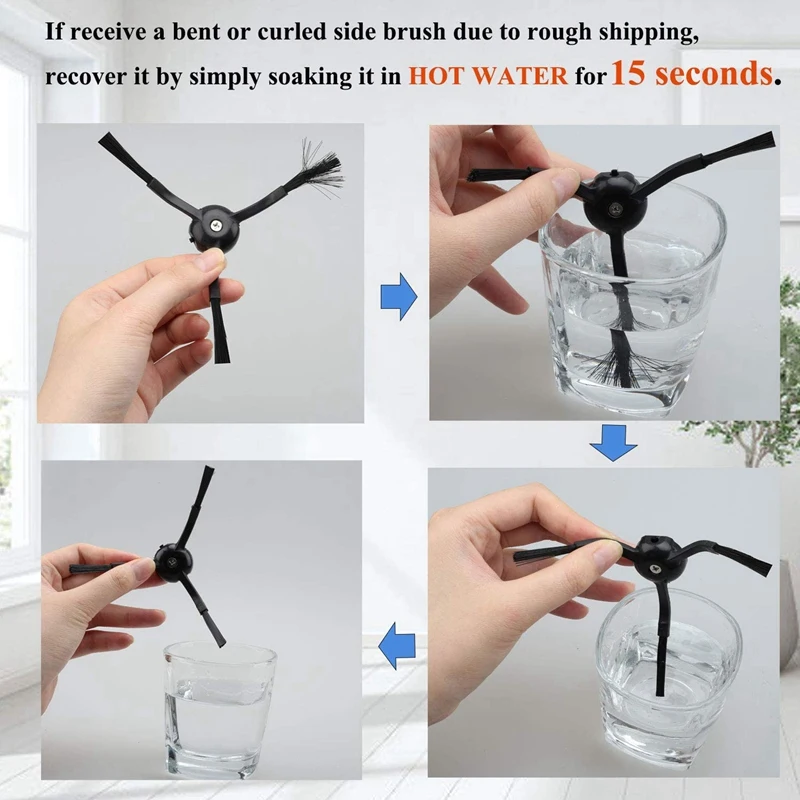 If receive a bent or curled side brush due to rough shipping, recover it by simply soaking it in HOT WATER for 15 seconds.