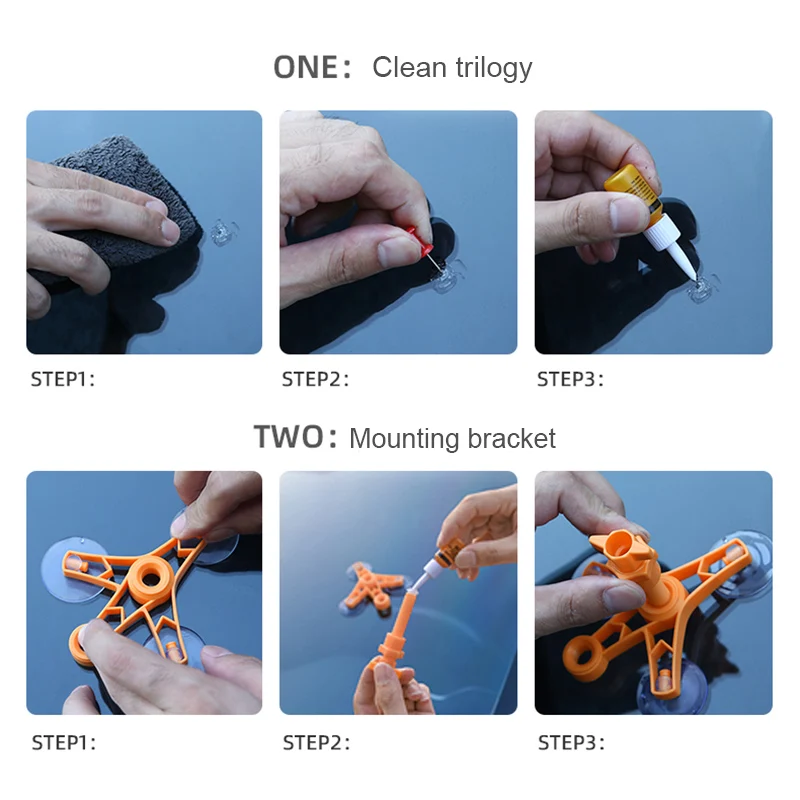 ONE: Clean trilogy

STEP1:

STEP2:

STEP3:

TWO: Mounting bracket

STEP1:

STEP2:

STEP3: