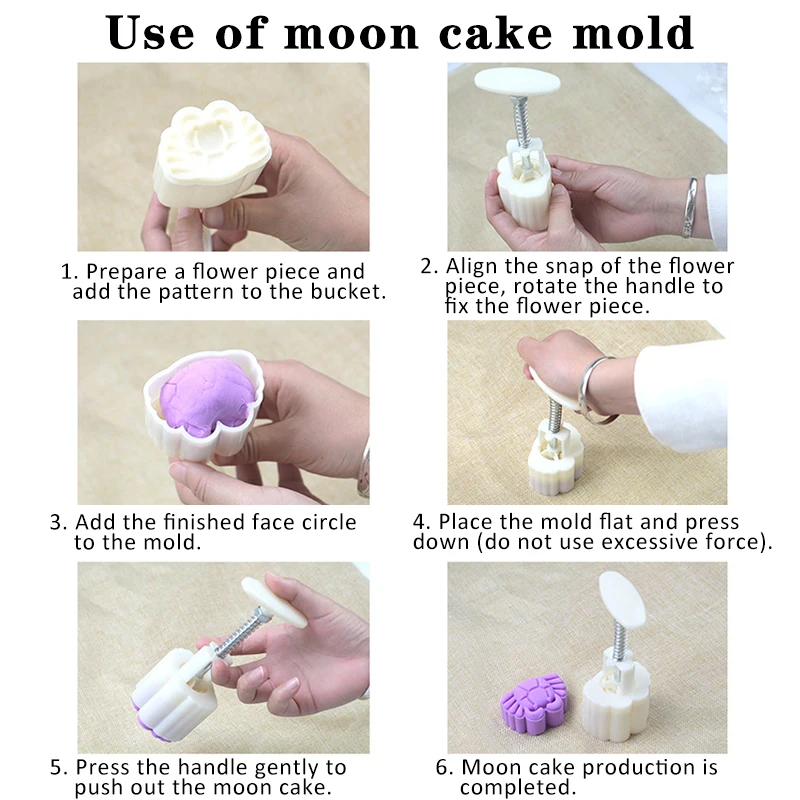 Use of moon cake mold

1. Prepare a flower piece and add the pattern to the bucket.

2. Align the snap of the flower piece, rotate the handle to fix the flower piece.

3. Add the finished face circle to the mold.

4. Place the mold flat and press down (do not use excessive force).

5. Press the handle gently to push out the moon cake.

6. Moon cake production is completed.