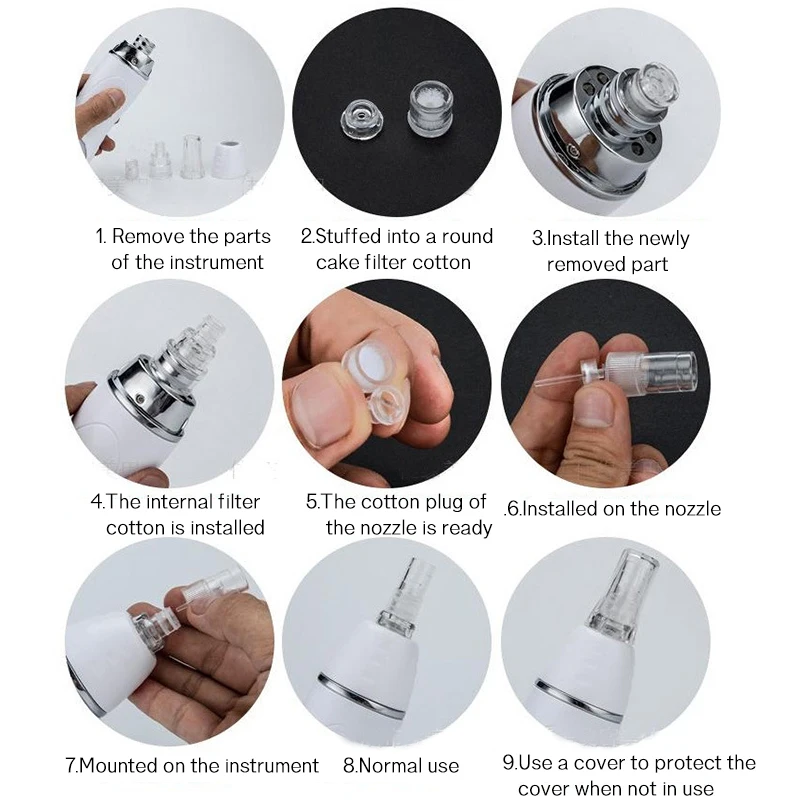 1. Remove the parts of the instrument

2.Stuffed into a round cake filter cotton

3.Install the newly removed part

4.The internal filter cotton is installed

5.The cotton plug of the nozzle is ready

.6.Installed on the nozzle

7.Mounted on the instrument

8.Normal use

9.Use a cover to protect the cover when not in use