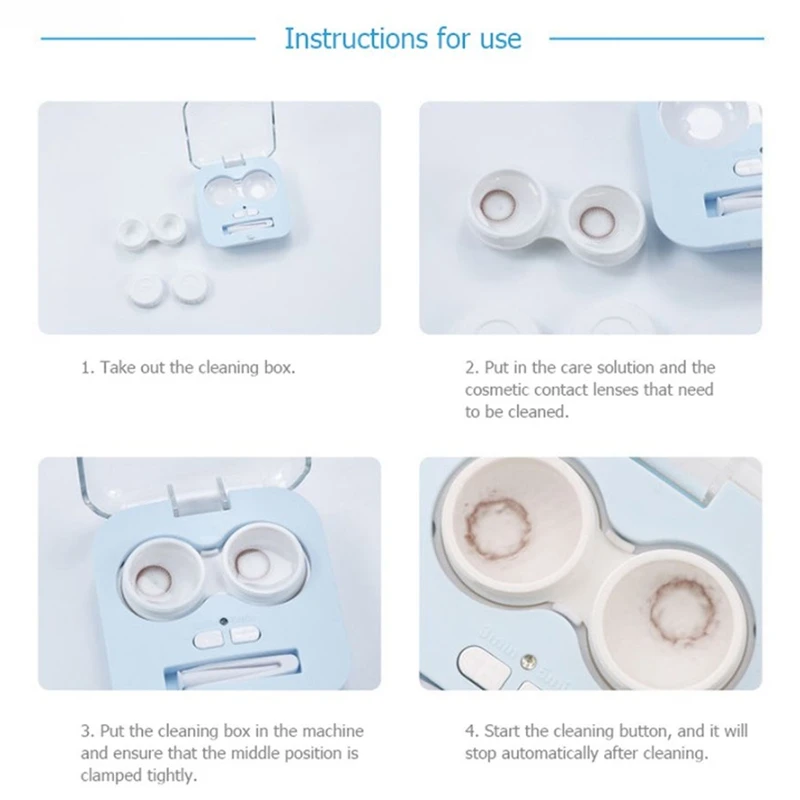 Instructions for use

1. Take out the cleaning box.

2. Put in the care solution and the cosmetic contact lenses that need to be cleaned.

3. Put the cleaning box in the machine and ensure that the middle position is clamped tightly.

4. Start the cleaning button, and it will stop automatically after cleaning.