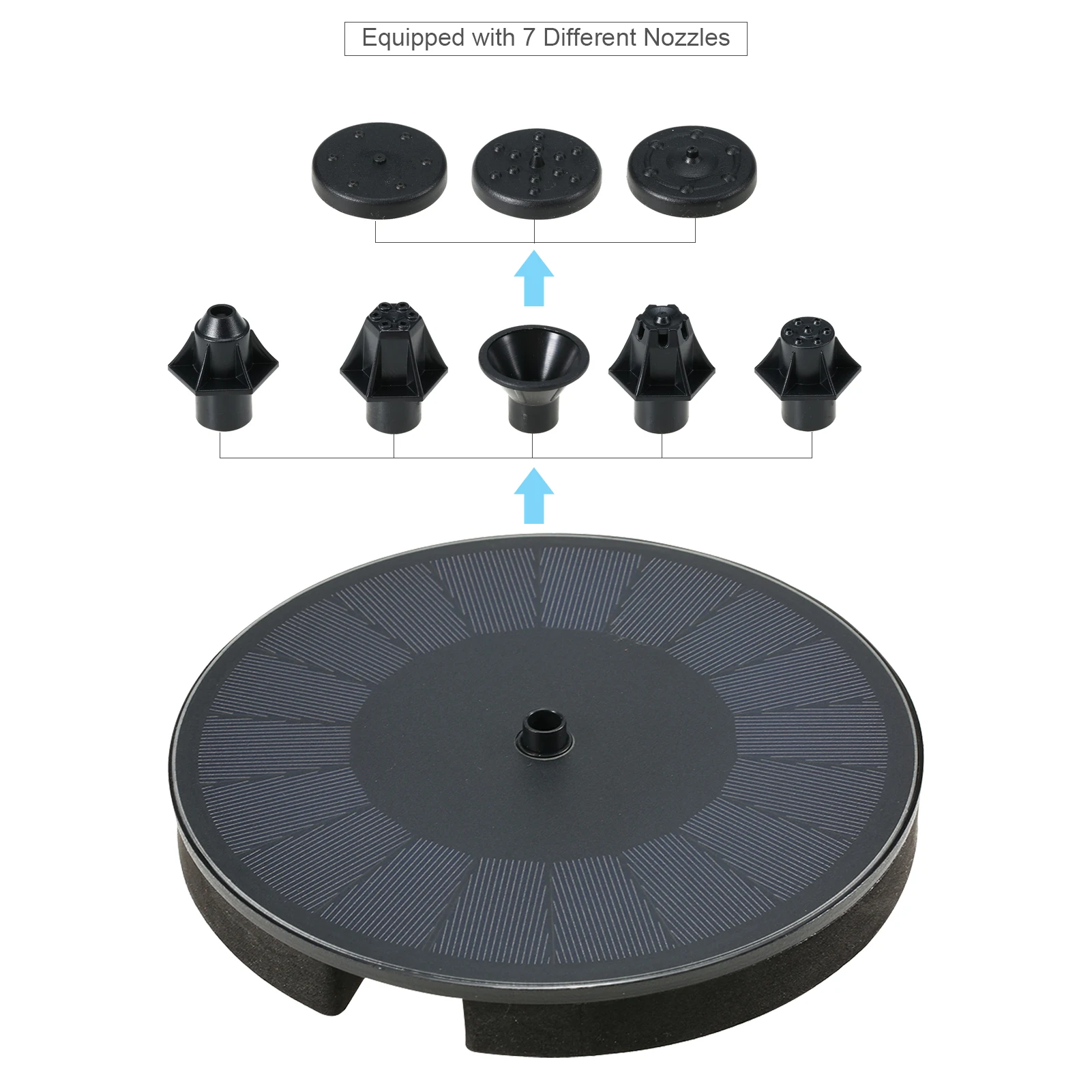 Equipped with 7 Different Nozzles