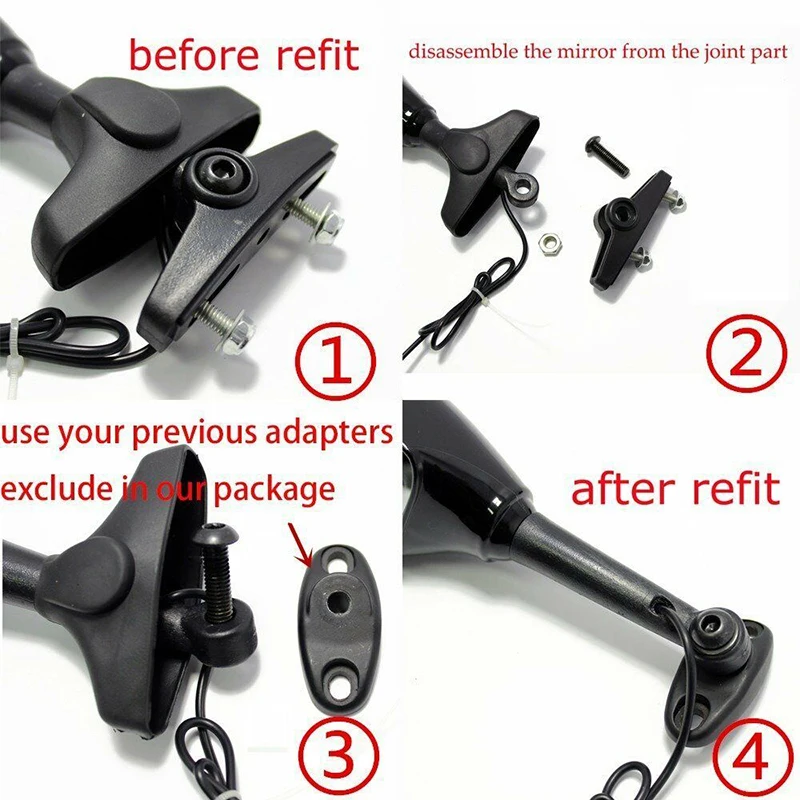 before refit

①

disassemble the mirror from the joint part

②

use your previous adapters

exclude in our package

③

after refit

④