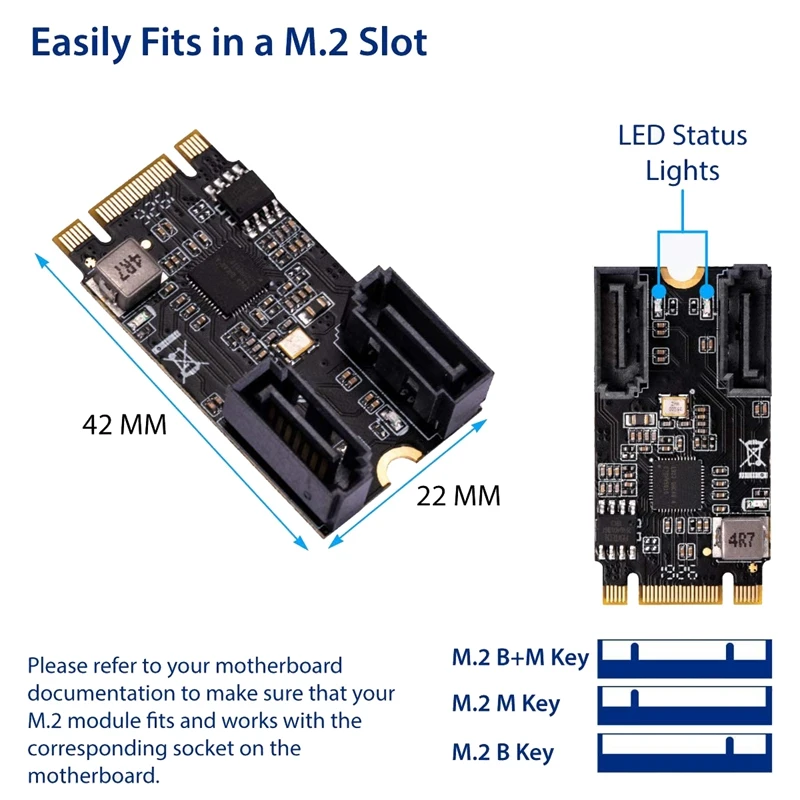 Easily Fits in a M.2 Slot

LED Status Lights

4R7

42 MM

22 MM

4R7

Please refer to your motherboard documentation to make sure that your M.2 module fits and works with the corresponding socket on the motherboard.

M.2 B+M Key

M.2 M Key

M.2 B Key