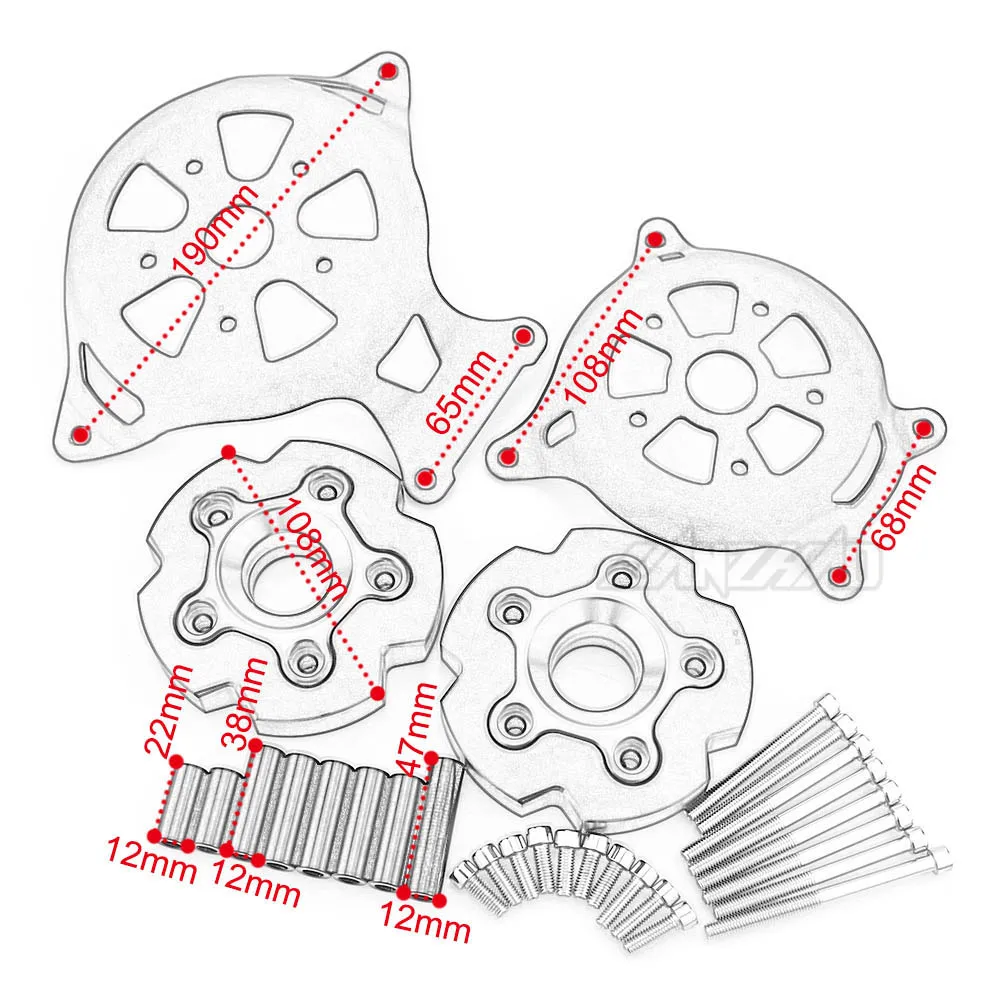 190mm

65mm

108mm

68mm

108mm

22mm

38mm

47mm

12mm

12mm

12mm