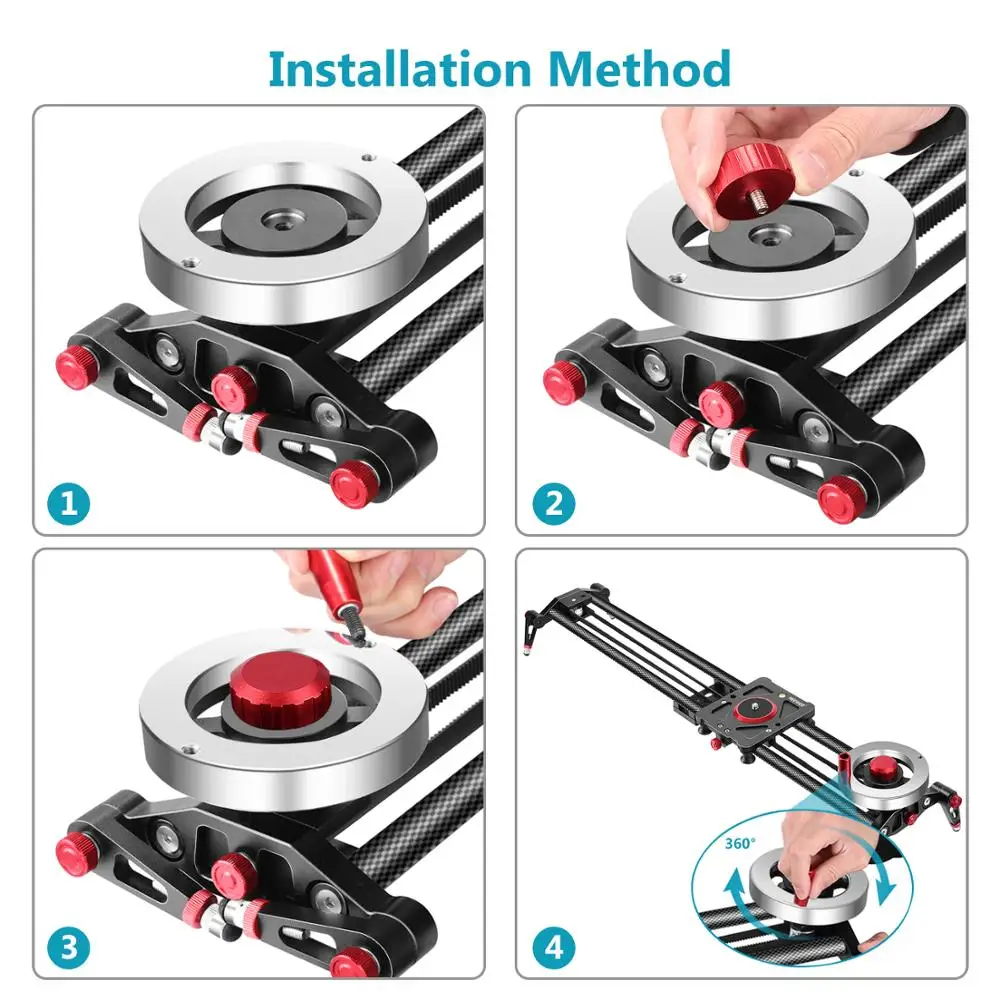 Installation Method

1

2

3

360°

4