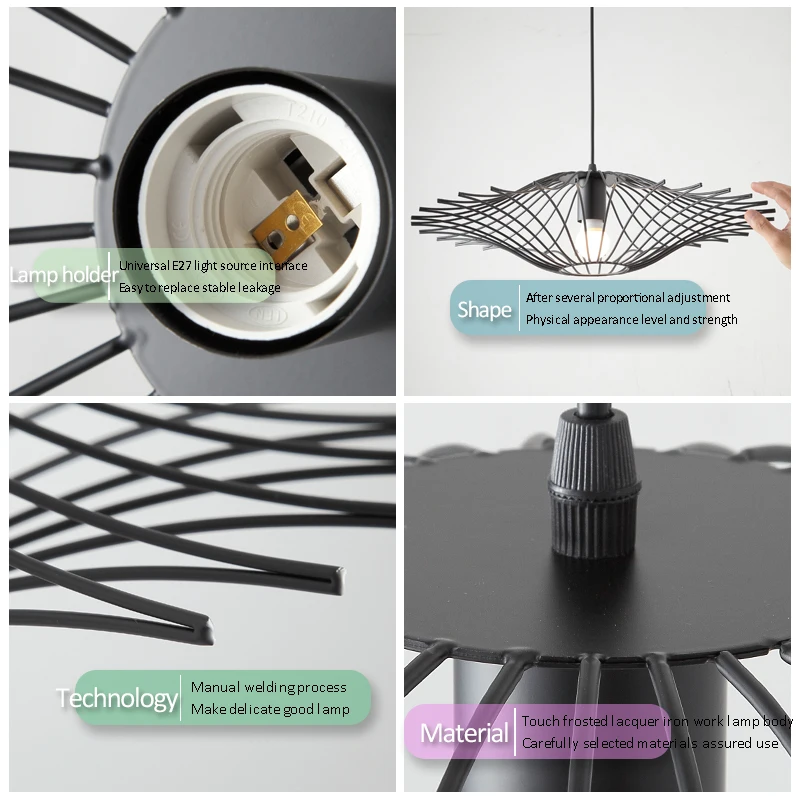 T210

Lamp holder
Universal E27 light source interface
Easy to replace stable leakage

Shape
After several proportional adjustment
Physical appearance level and strength

Technology
Manual welding process
Make delicate good lamp

Material
Touch frosted lacquer iron work lamp body
Carefully selected materials assured use