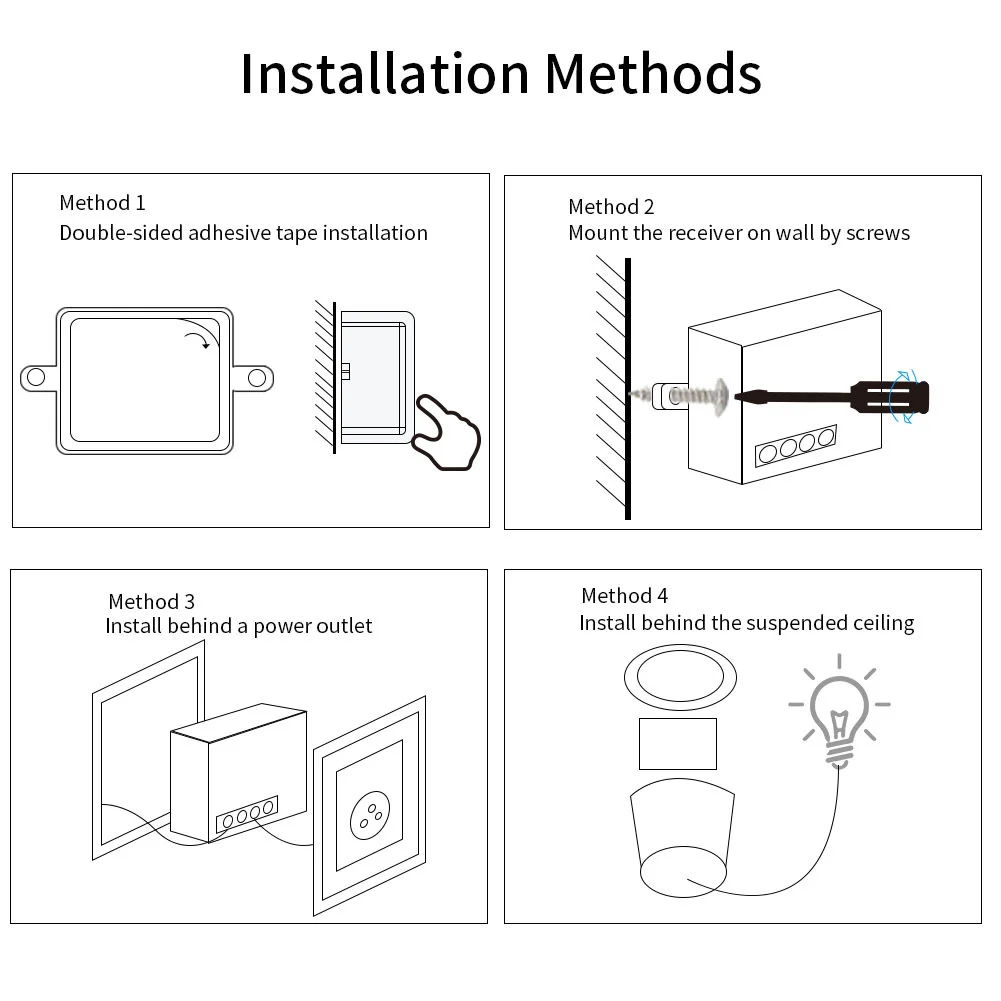 Installation Methods

Method 1
Double-sided adhesive tape installation

Method 2
Mount the receiver on wall by screws

Method 3
Install behind a power outlet

Method 4
Install behind the suspended ceiling