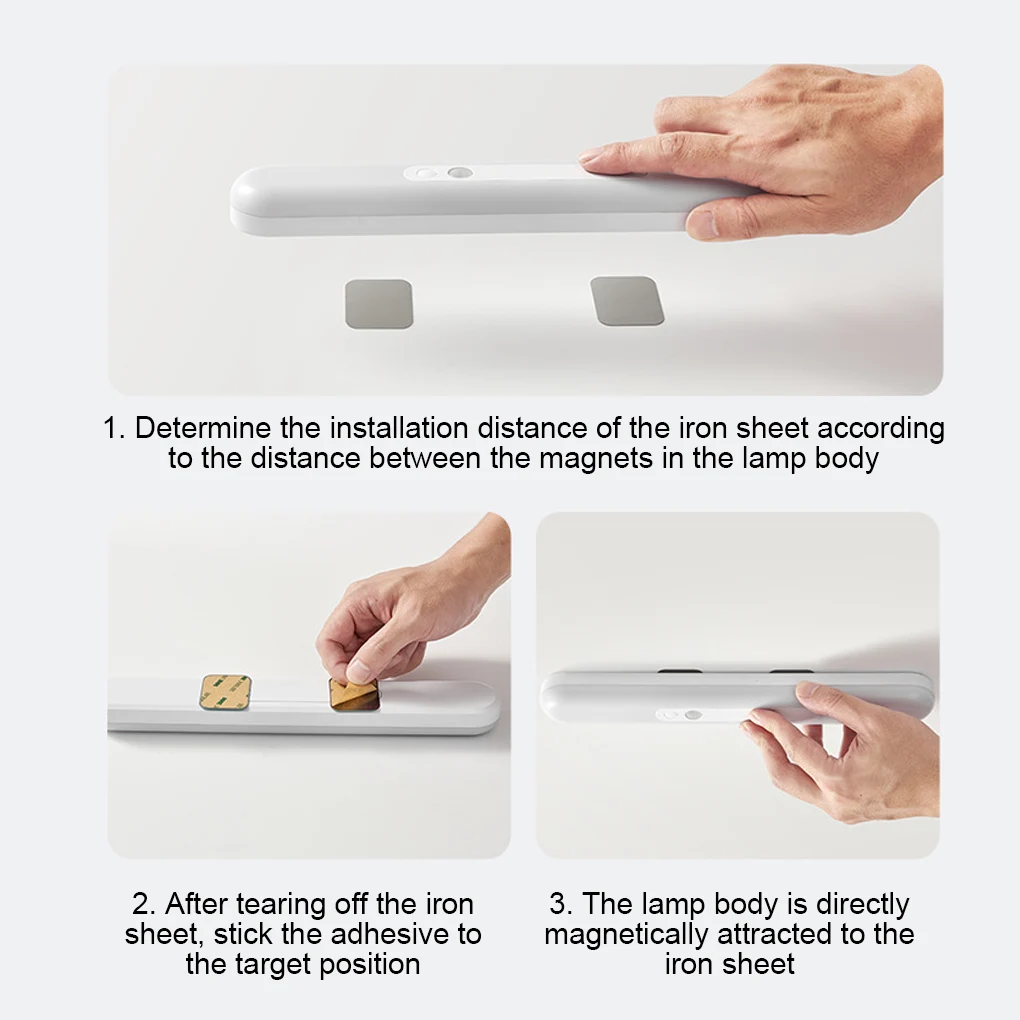 1. Determine the installation distance of the iron sheet according to the distance between the magnets in the lamp body

2. After tearing off the iron sheet, stick the adhesive to the target position

3. The lamp body is directly magnetically attracted to the iron sheet