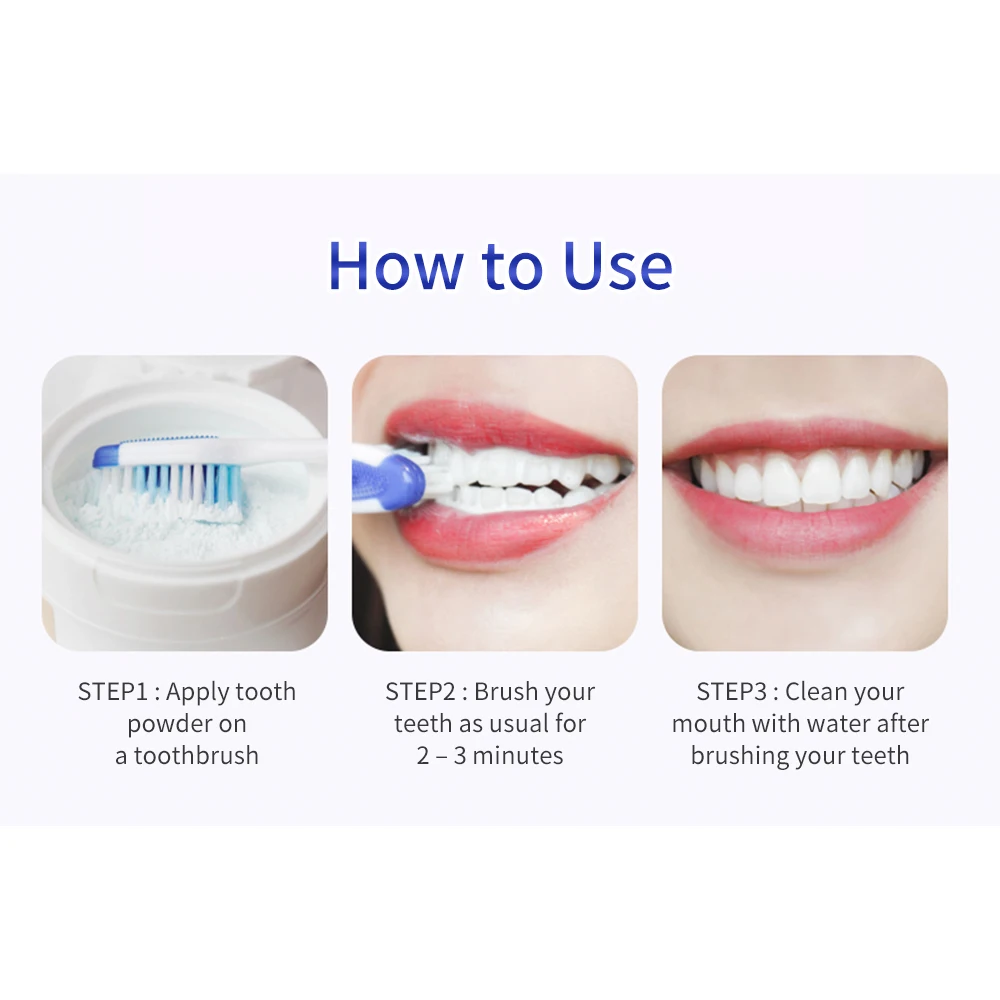 How to Use

STEP1 : Apply tooth powder on a toothbrush

STEP2 : Brush your teeth as usual for 2 – 3 minutes

STEP3 : Clean your mouth with water after brushing your teeth