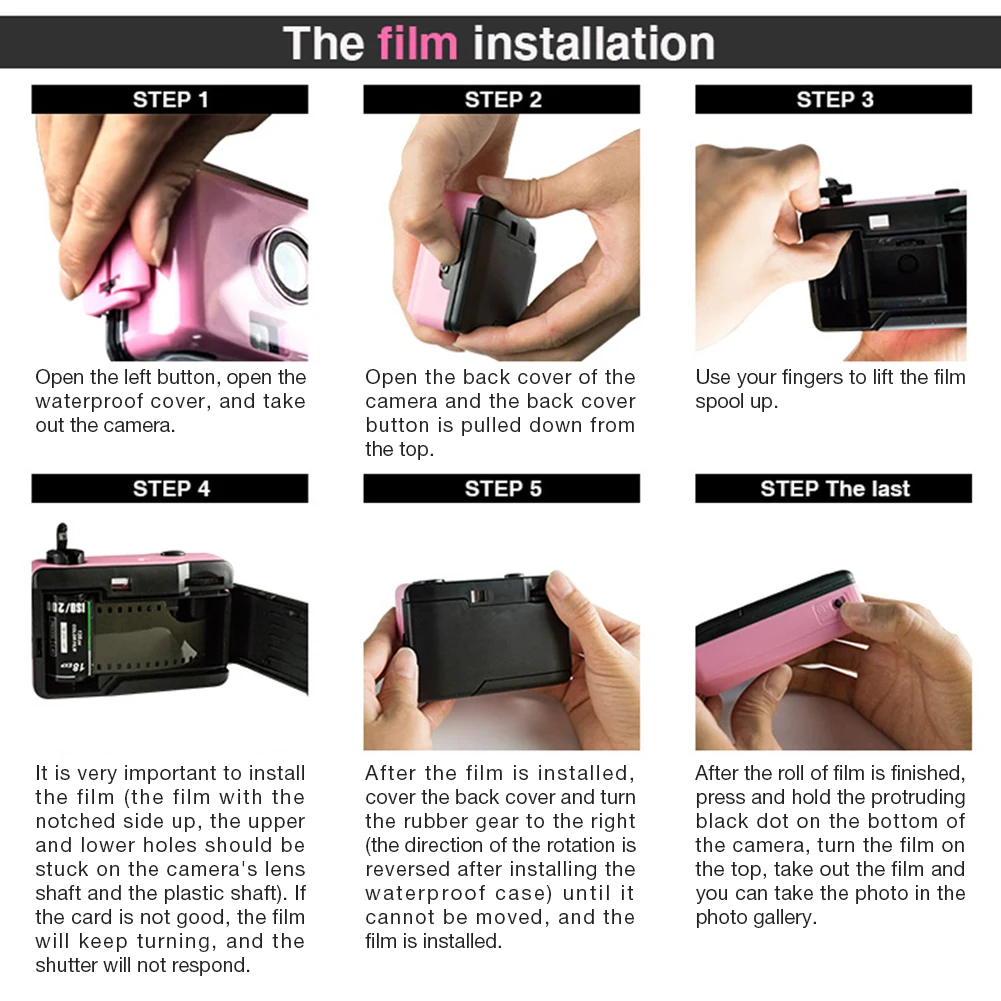 The film installation

STEP 1

Open the left button, open the waterproof cover, and take out the camera.

STEP 2

Open the back cover of the camera and the back cover button is pulled down from the top.

STEP 3

Use your fingers to lift the film spool up.

STEP 4

ISO/200
18 EXP

It is very important to install the film (the film with the notched side up, the upper and lower holes should be stuck on the camera's lens shaft and the plastic shaft). If the card is not good, the film will keep turning, and the shutter will not respond.

STEP 5

After the film is installed, cover the back cover and turn the rubber gear to the right (the direction of the rotation is reversed after installing the waterproof case) until it cannot be moved, and the film is installed.

STEP The last

After the roll of film is finished, press and hold the protruding black dot on the bottom of the camera, turn the film on the top, take out the film and you can take the photo in the photo gallery.