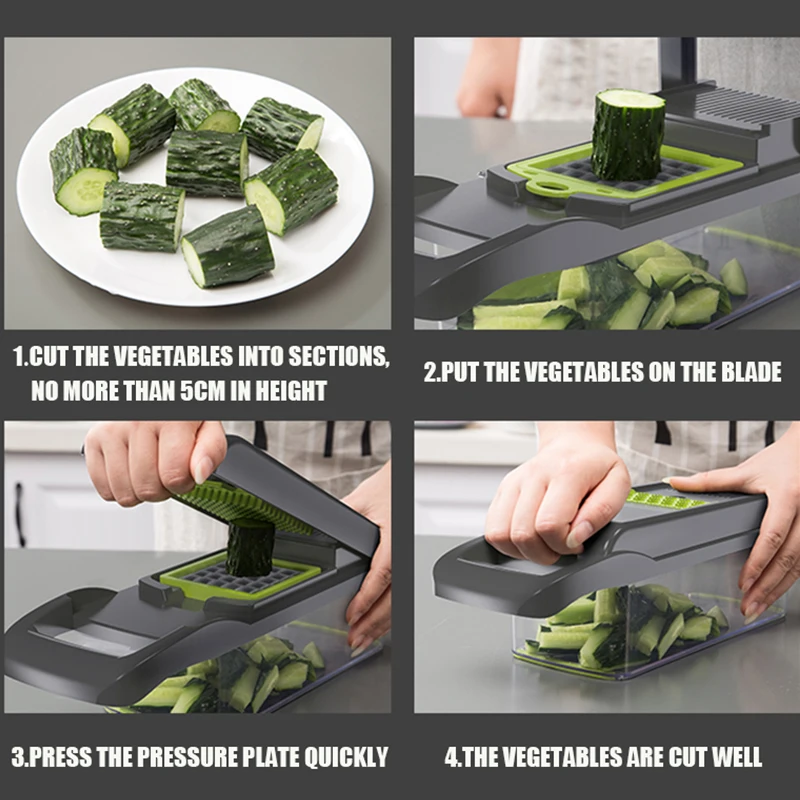 1.CUT THE VEGETABLES INTO SECTIONS, NO MORE THAN 5CM IN HEIGHT

2.PUT THE VEGETABLES ON THE BLADE

3.PRESS THE PRESSURE PLATE QUICKLY

4.THE VEGETABLES ARE CUT WELL