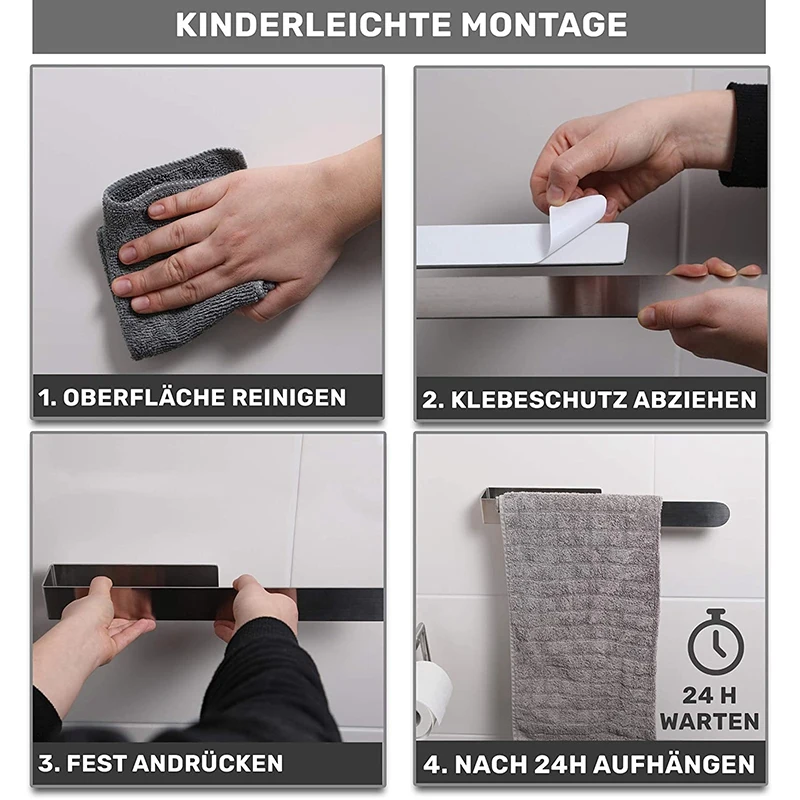 KINDERLEICHTE MONTAGE

1. OBERFLÄCHE REINIGEN

2. KLEBESCHUTZ ABZIEHEN

3. FEST ANDRÜCKEN

24 H
WARTEN

4. NACH 24H AUFHÄNGEN