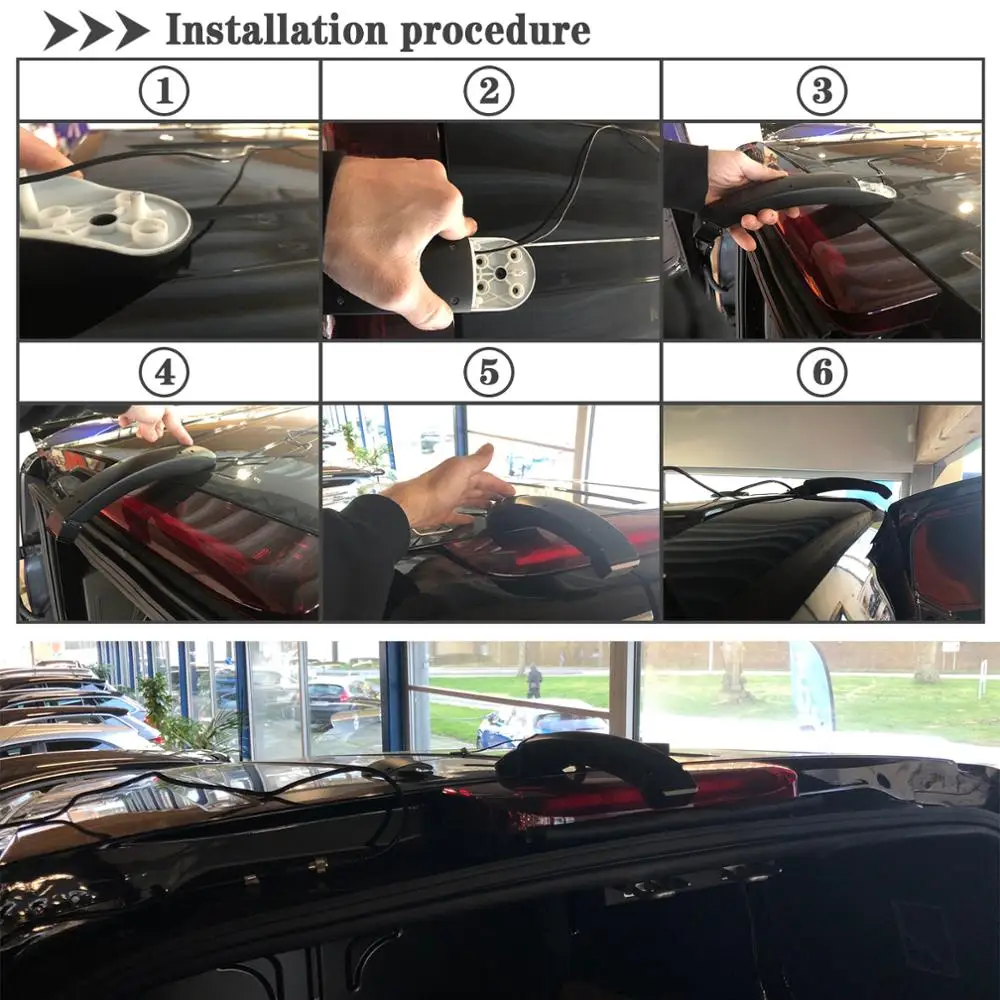 Installation procedure

①

②

③

④

⑤

⑥