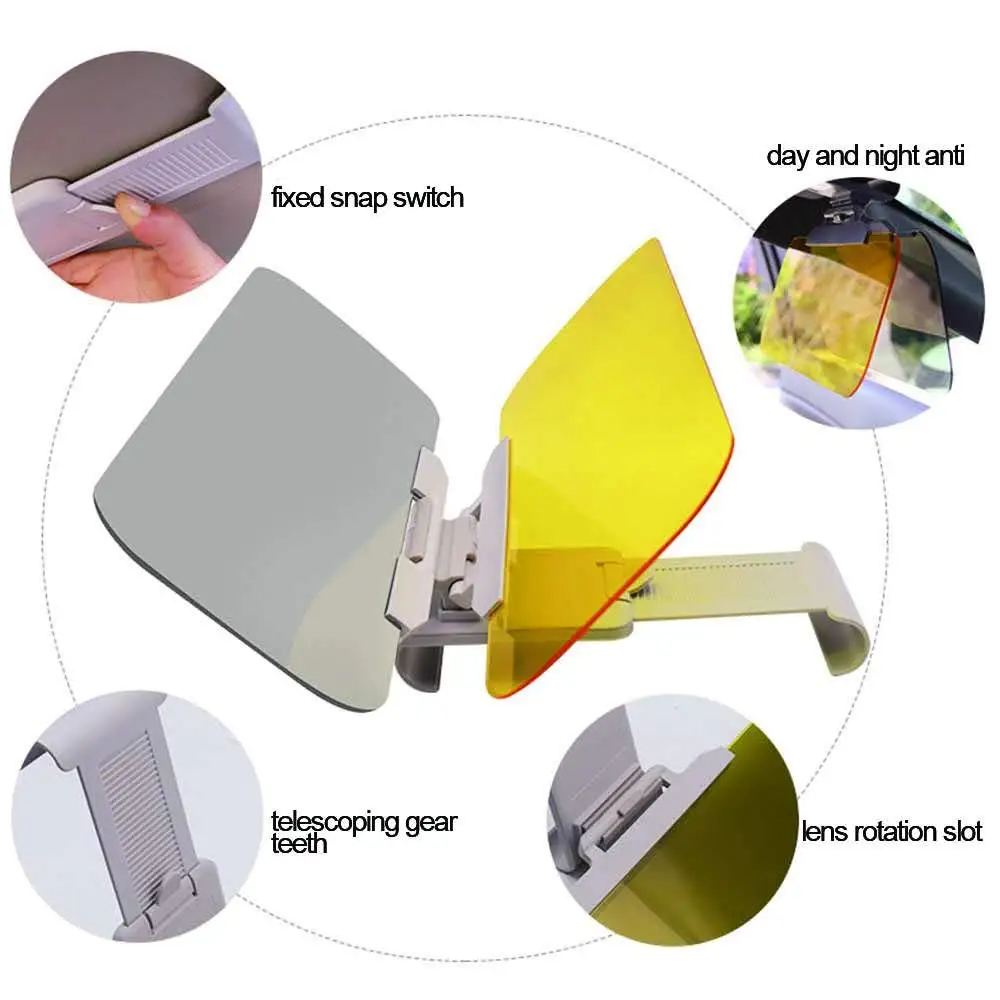 fixed snap switch

day and night anti

telescoping gear teeth

lens rotation slot