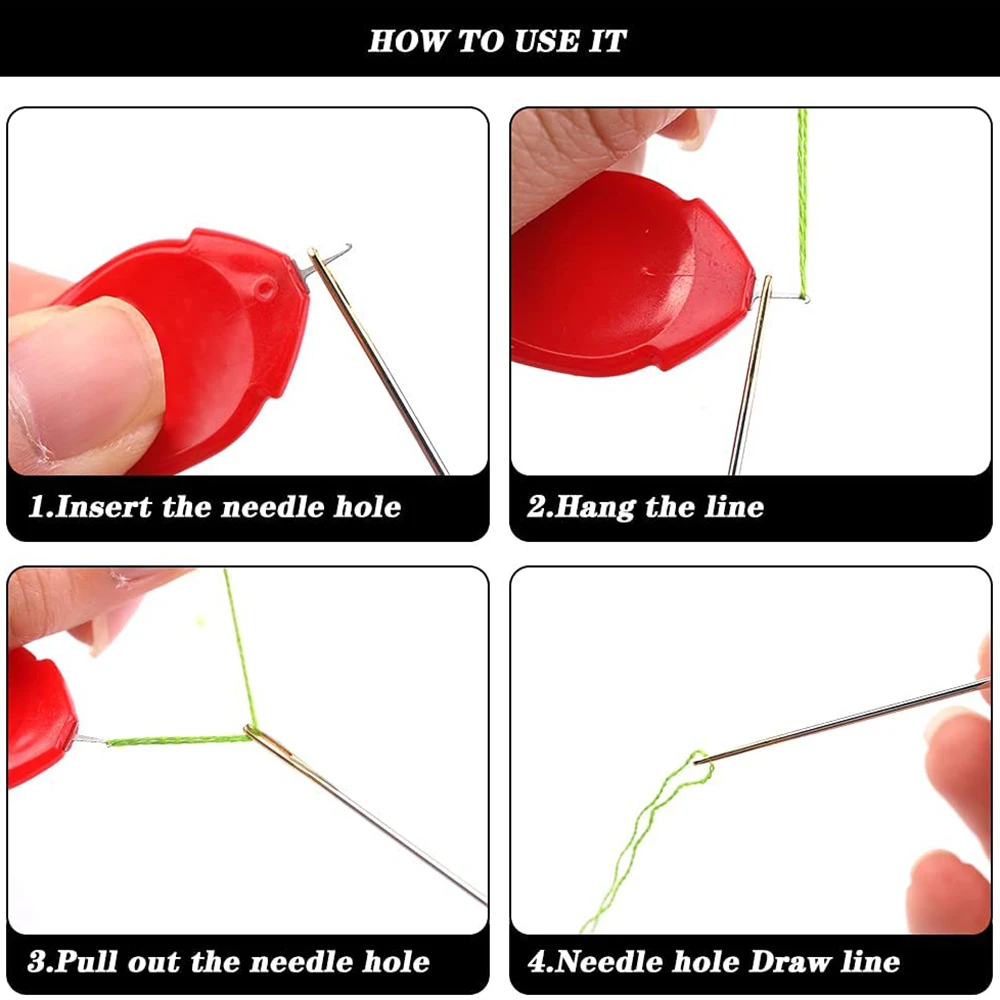 HOW TO USE IT

1.Insert the needle hole

2.Hang the line

3.Pull out the needle hole

4.Needle hole Draw line