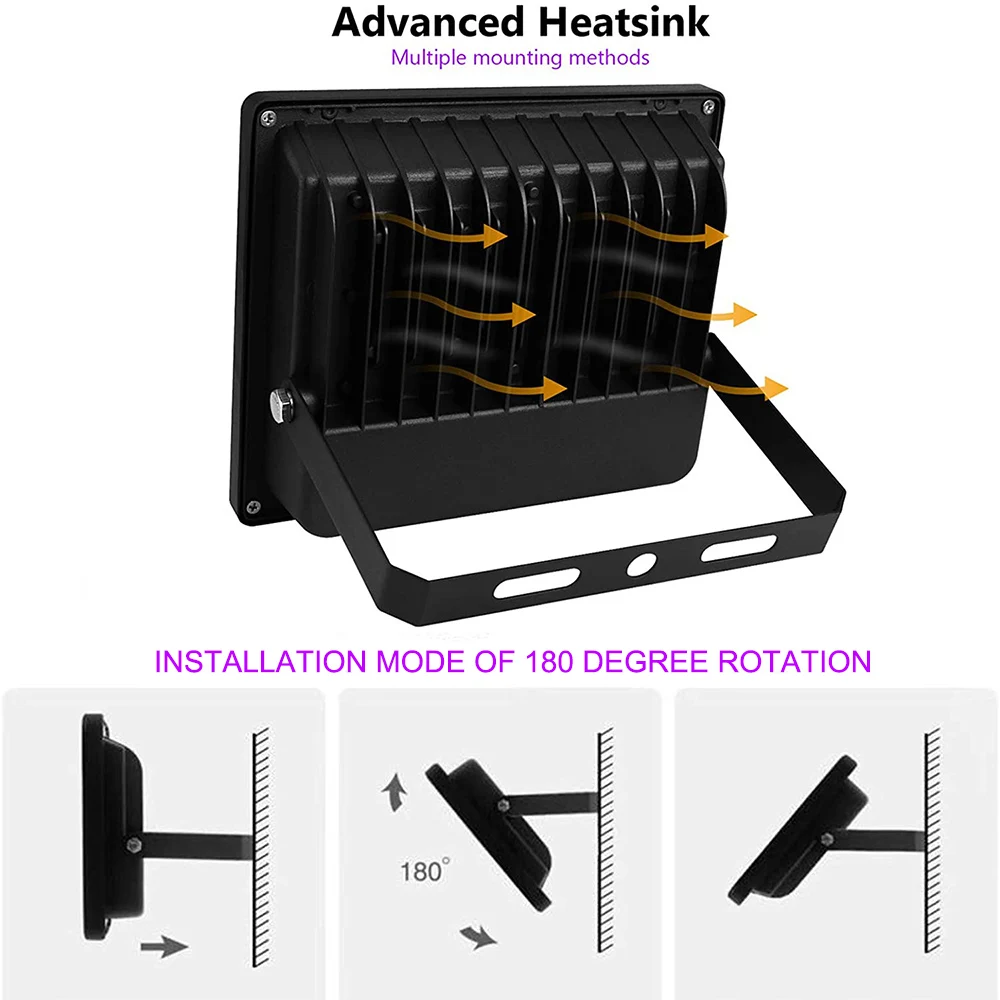 Advanced Heatsink
Multiple mounting methods

INSTALLATION MODE OF 180 DEGREE ROTATION

180°