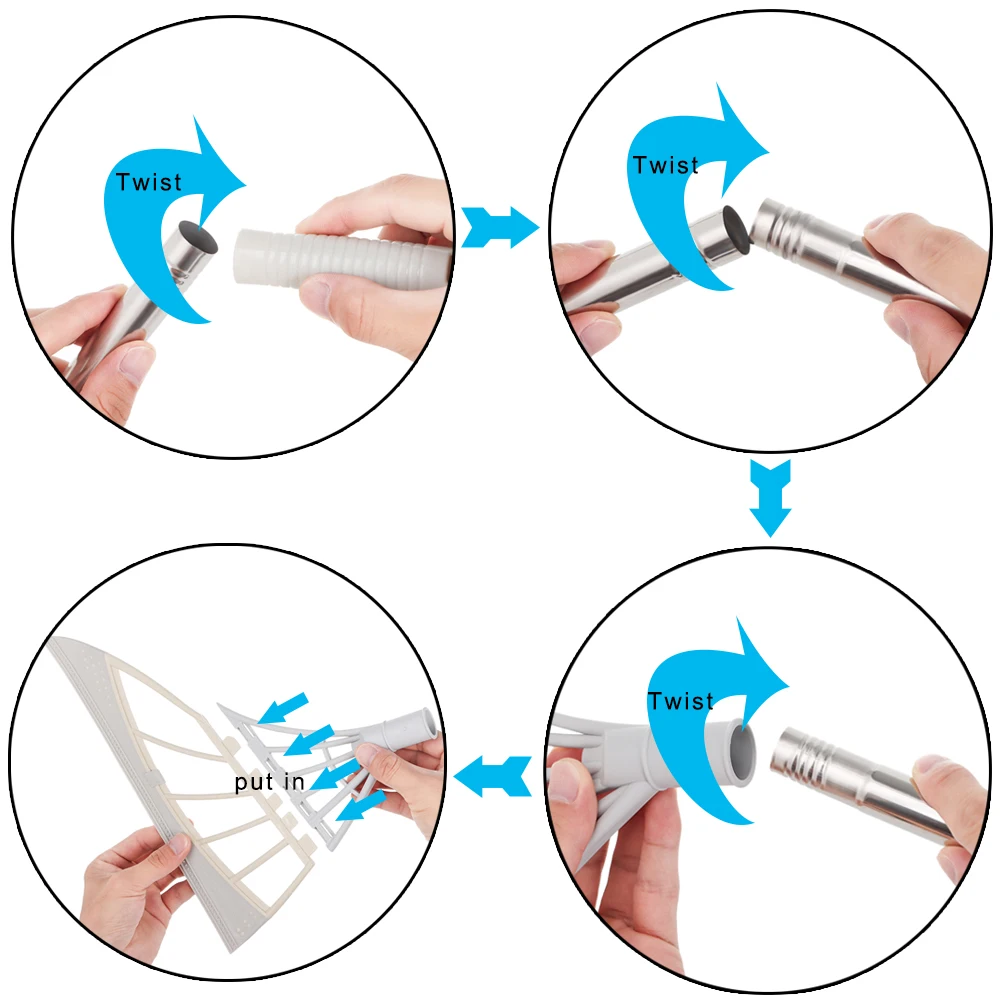 Twist

Twist

Twist

put in