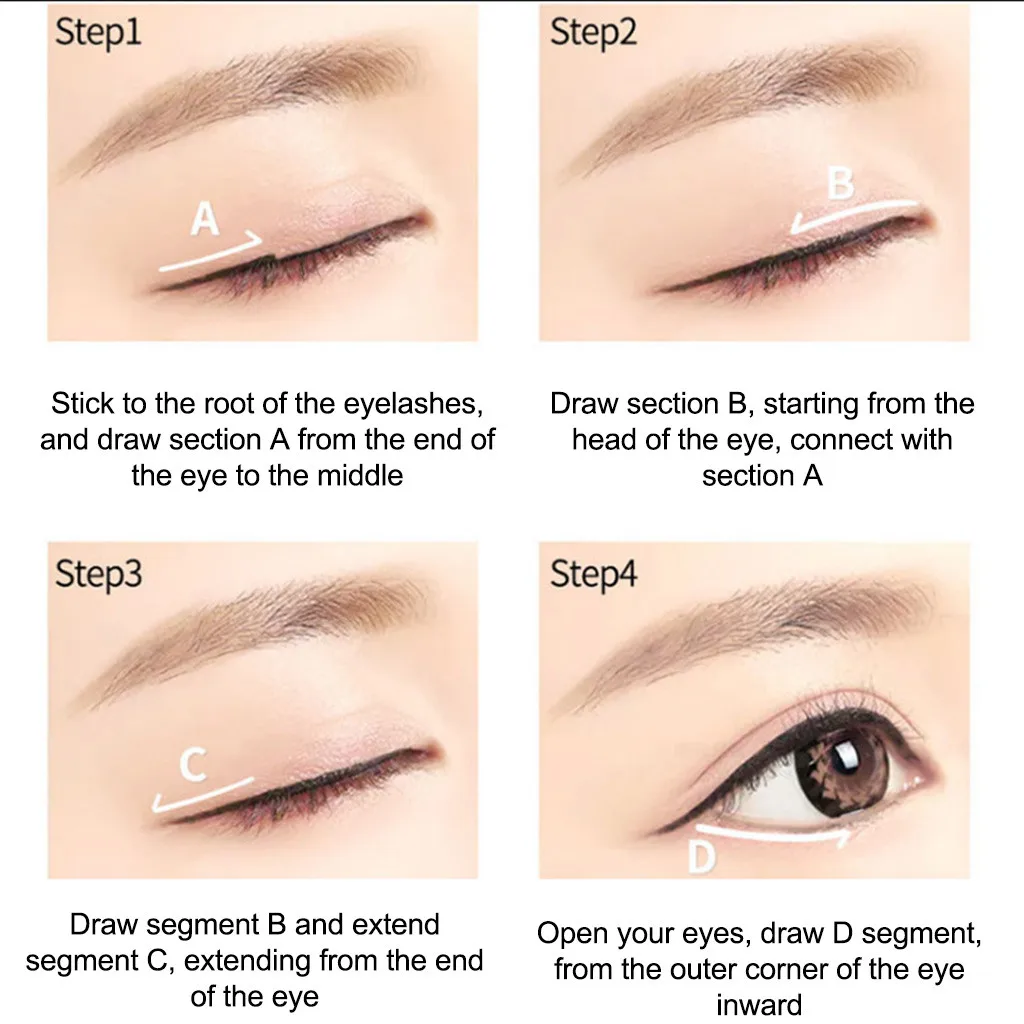 Step1

A

Stick to the root of the eyelashes, and draw section A from the end of the eye to the middle

Step2

B

Draw section B, starting from the head of the eye, connect with section A

Step3

C

Draw segment B and extend segment C, extending from the end of the eye

Step4

D

Open your eyes, draw D segment, from the outer corner of the eye inward