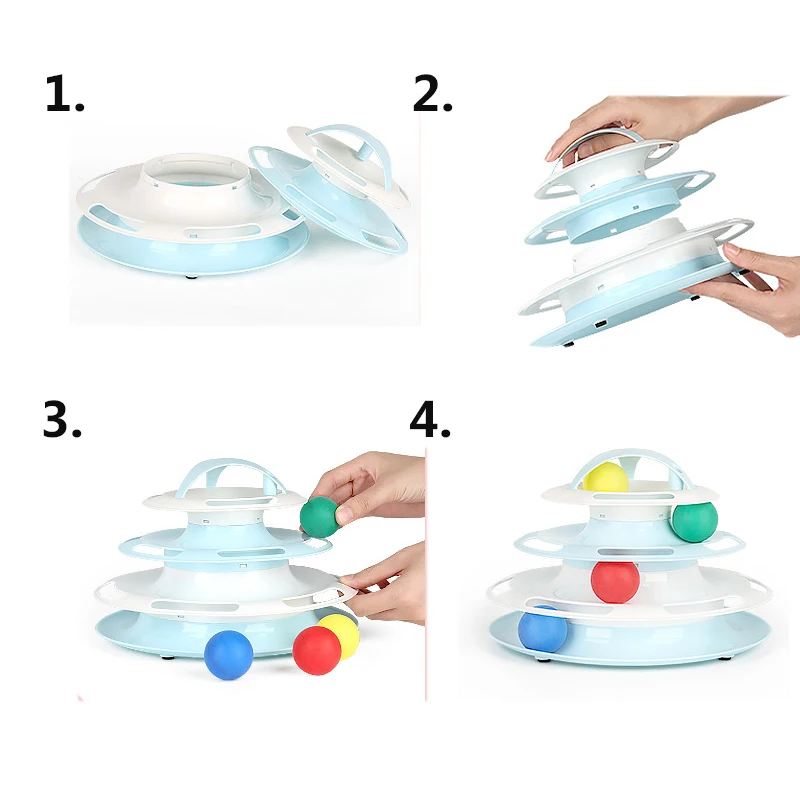 1.

2.

3.

4.