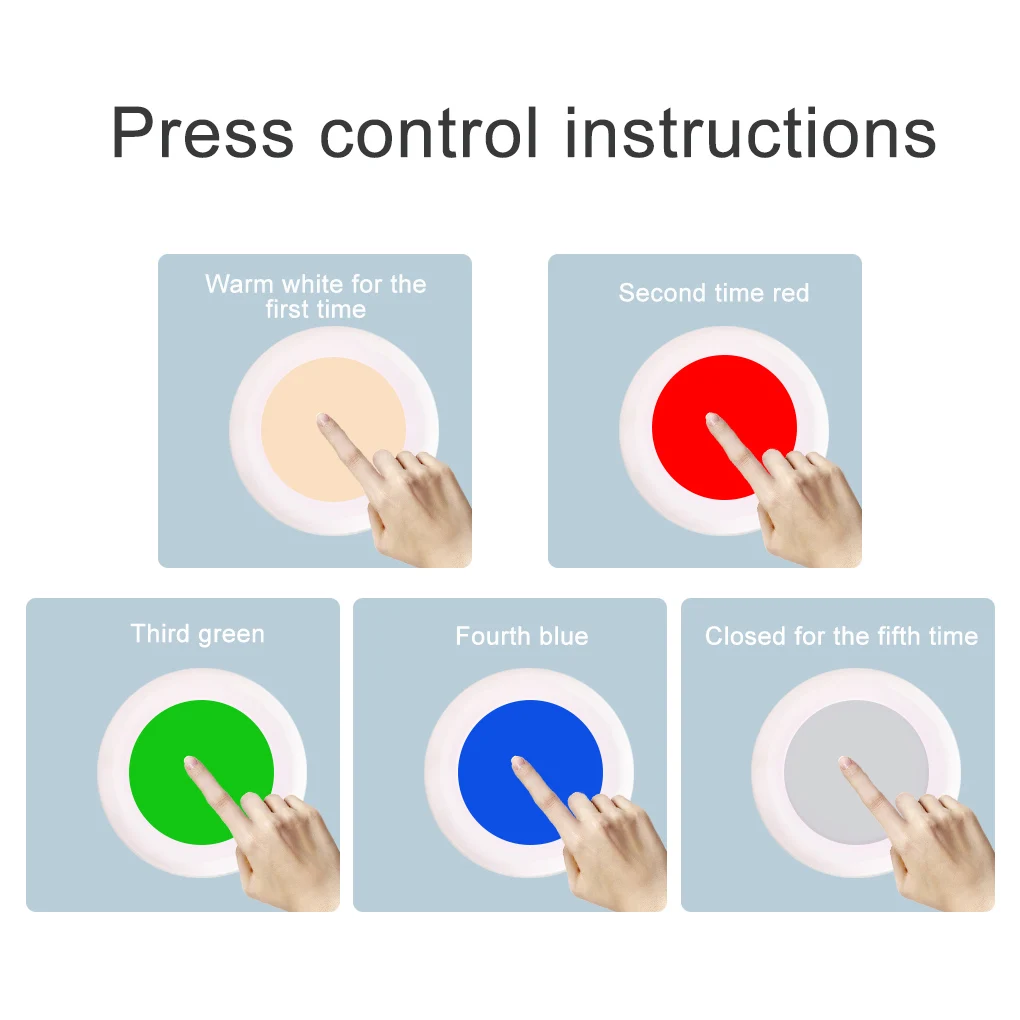 Press control instructions

Warm white for the first time

Second time red

Third green

Fourth blue

Closed for the fifth time