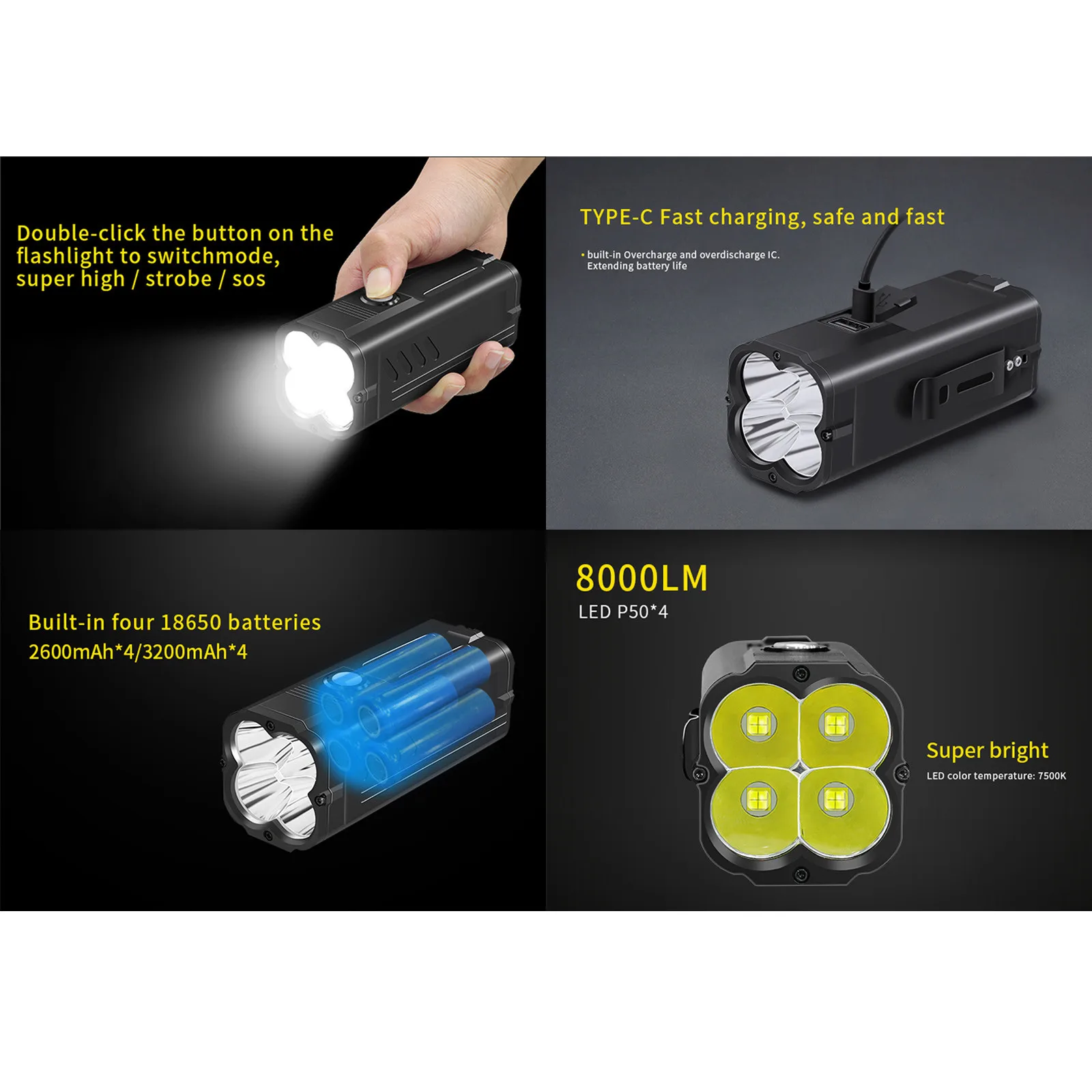 Double-click the button on the flashlight to switchmode, super high / strobe / sos

TYPE-C Fast charging, safe and fast

• built-in Overcharge and overdischarge IC. Extending battery life

Built-in four 18650 batteries
2600mAh*4/3200mAh*4

8000LM
LED P50*4

Super bright
LED color temperature: 7500K