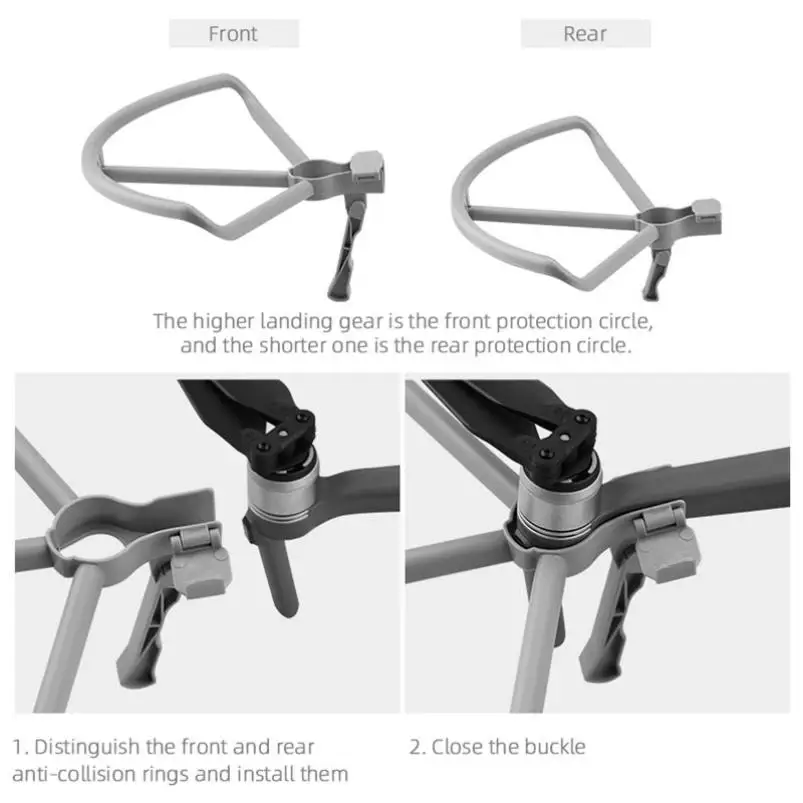 Front

Rear

The higher landing gear is the front protection circle, and the shorter one is the rear protection circle.

1. Distinguish the front and rear anti-collision rings and install them

2. Close the buckle