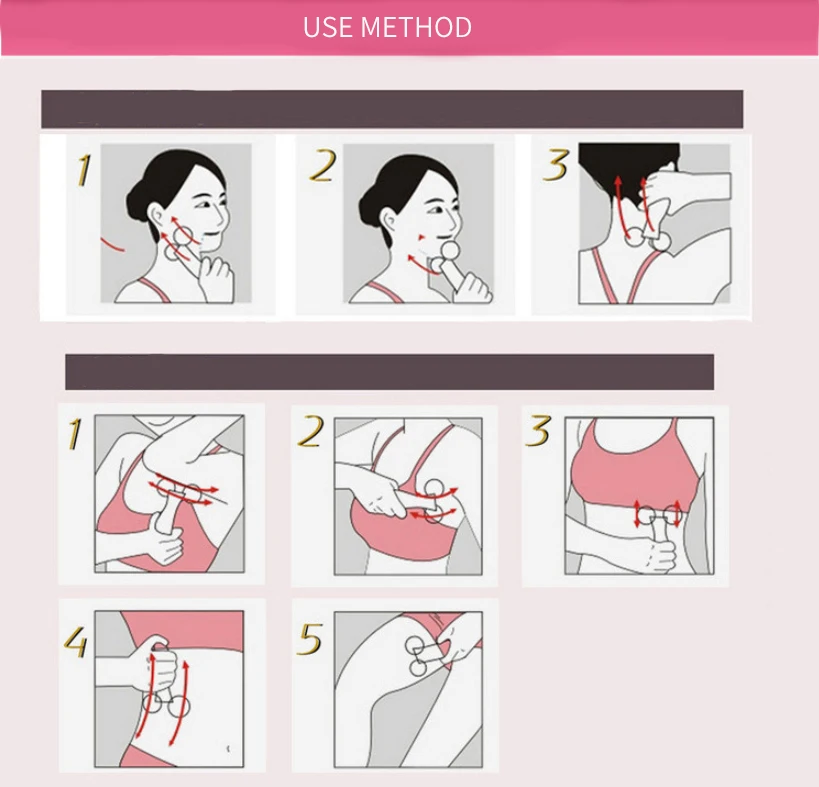 USE METHOD

1

2

3

1

2

3

4

5