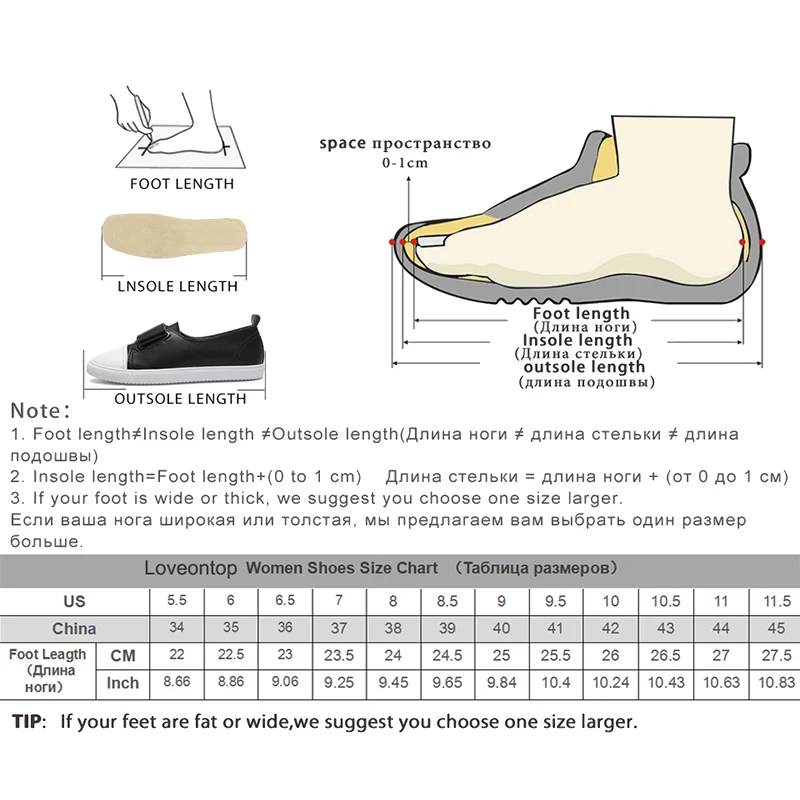 FOOT LENGTH

LNSOLE LENGTH

OUTSOLE LENGTH

space пространство
0-1cm

Foot length
(Длина ноги)
Insole length
(Длина стельки)
outsole length
(длина подошвы)

Note:
1. Foot length≠Insole length ≠Outsole length(Длина ноги ≠ длина стельки ≠ длина подошвы)
2. Insole length=Foot length+(0 to 1 cm)  Длина стельки = длина ноги + (от 0 до 1 см)
3. If your foot is wide or thick, we suggest you choose one size larger.
Если ваша нога широкая или толстая, мы предлагаем вам выбрать один размер больше.

Loveontop Women Shoes Size Chart (Таблица размеров)

| US | | 5.5 | 6 | 6.5 | 7 | 8 | 8.5 | 9 | 9.5 | 10 | 10.5 | 11 | 11.5 |
|---|---|---|---|---|---|---|---|---|---|---|---|---|---|
| China | | 34 | 35 | 36 | 37 | 38 | 39 | 40 | 41 | 42 | 43 | 44 | 45 |
| Foot Leagth (Длина ноги) | CM | 22 | 22.5 | 23 | 23.5 | 24 | 24.5 | 25 | 25.5 | 26 | 26.5 | 27 | 27.5 |
| | Inch | 8.66 | 8.86 | 9.06 | 9.25 | 9.45 | 9.65 | 9.84 | 10.4 | 10.24 | 10.43 | 10.63 | 10.83 |

TIP: If your feet are fat or wide,we suggest you choose one size larger.