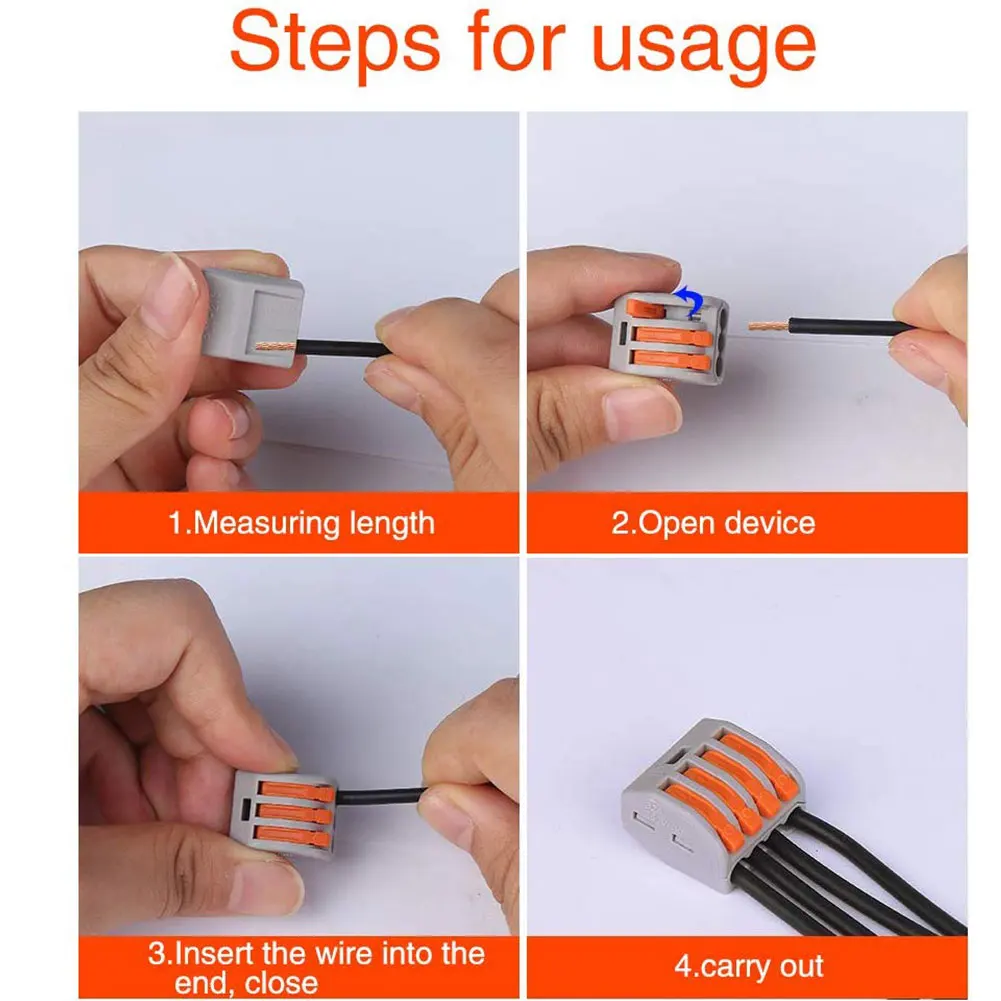 Steps for usage

1.Measuring length

2.Open device

3.Insert the wire into the end, close

4.carry out