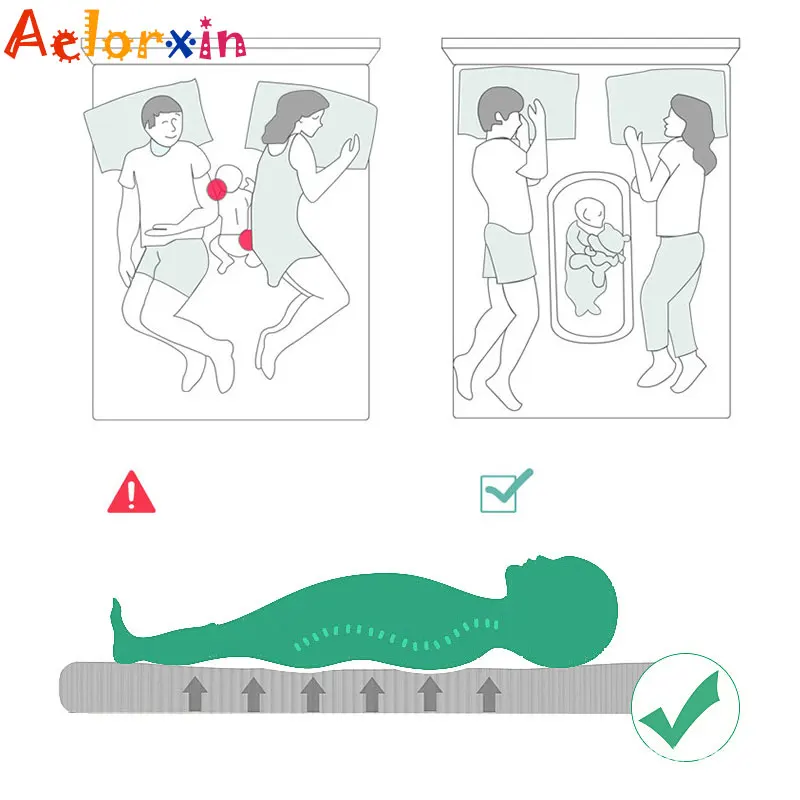 Aelorxin