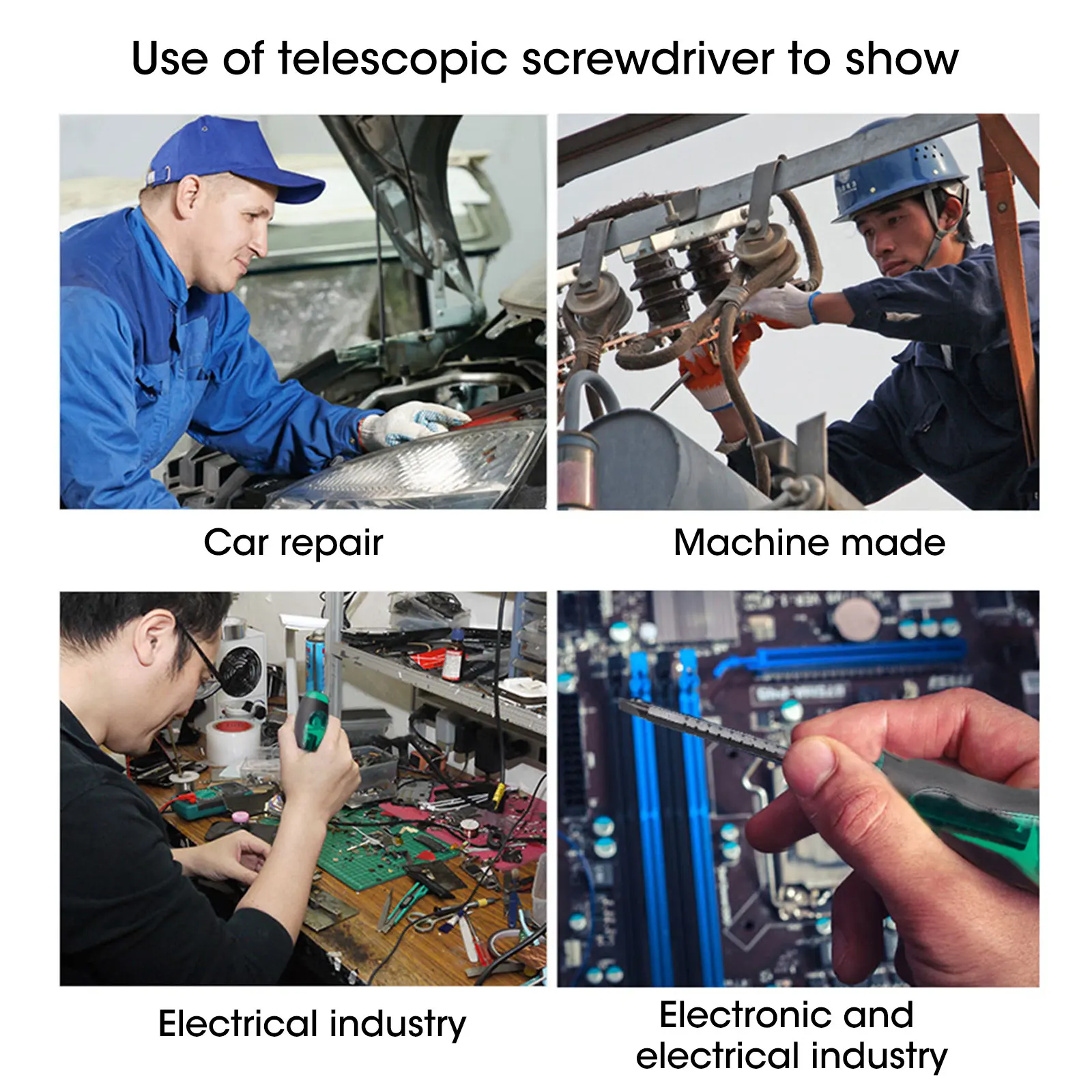 Use of telescopic screwdriver to show

Car repair

Machine made

Electrical industry

Electronic and electrical industry