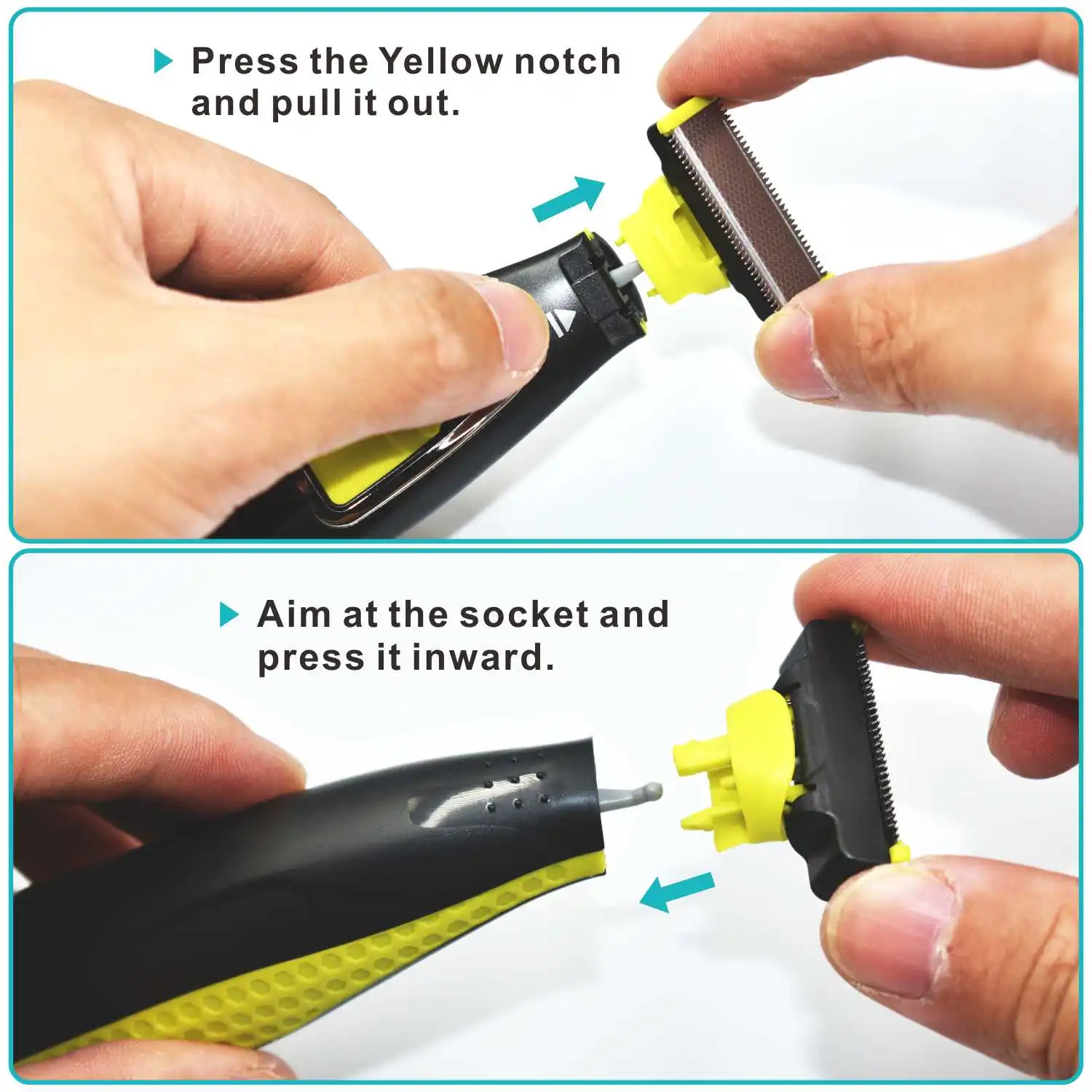 Press the Yellow notch and pull it out.

Aim at the socket and press it inward.