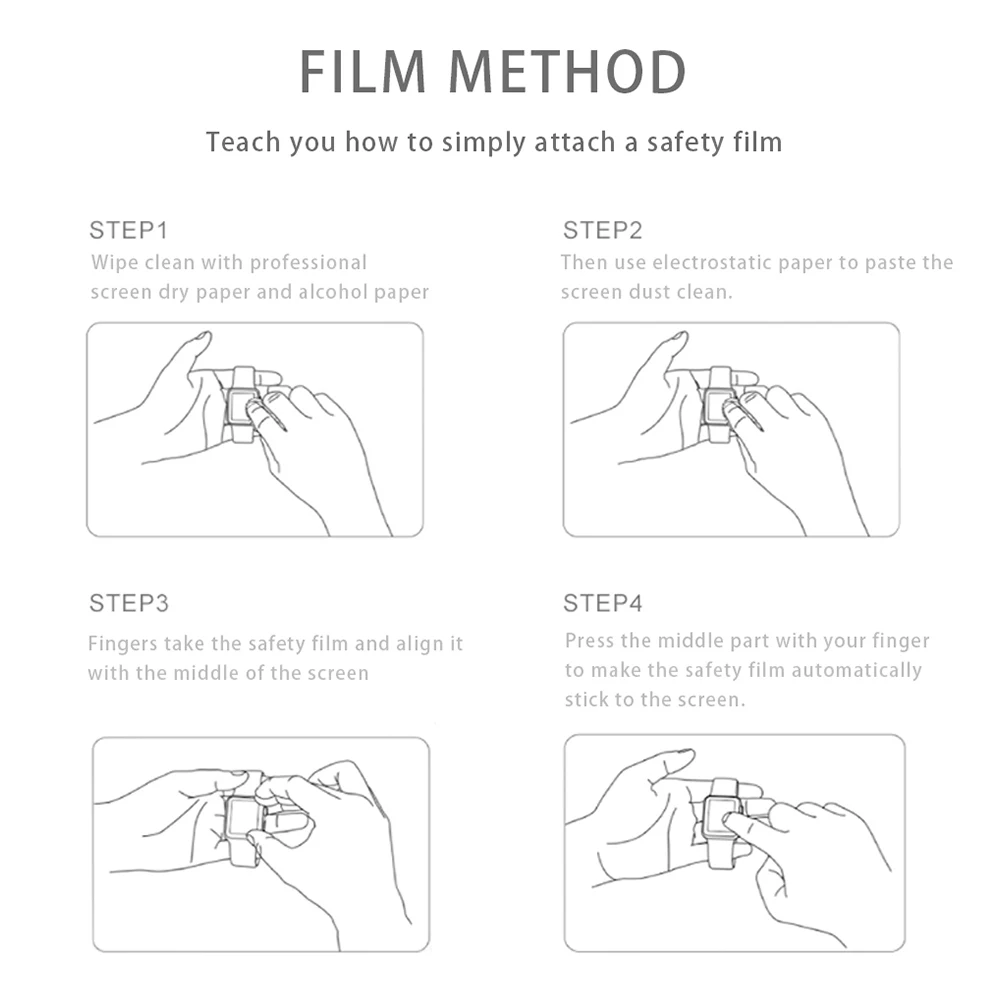 FILM METHOD

Teach you how to simply attach a safety film

STEP1
Wipe clean with professional screen dry paper and alcohol paper

STEP2
Then use electrostatic paper to paste the screen dust clean.

STEP3
Fingers take the safety film and align it with the middle of the screen

STEP4
Press the middle part with your finger to make the safety film automatically stick to the screen.