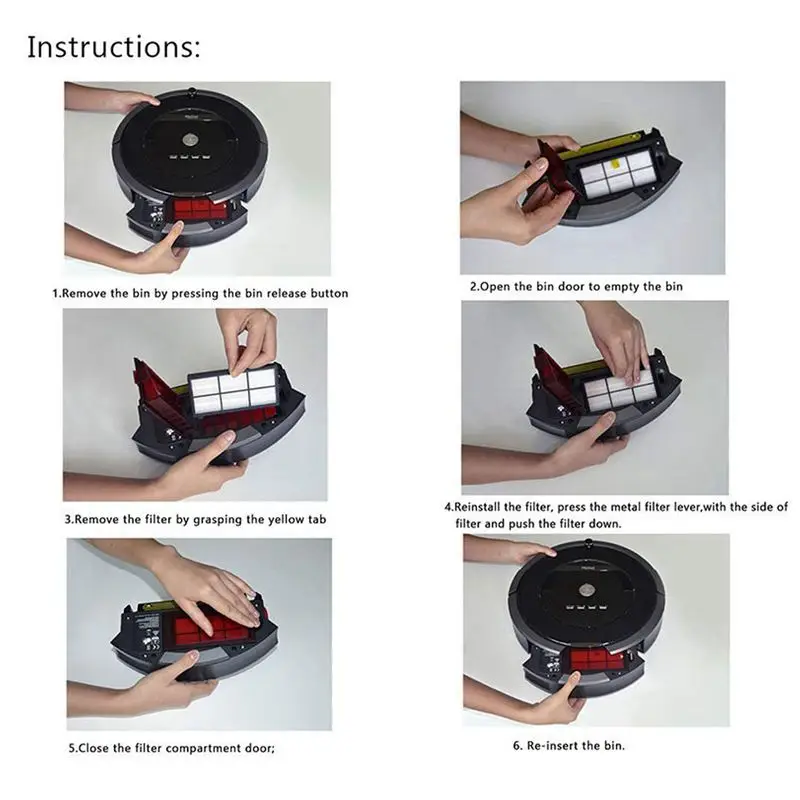 Instructions:

1.Remove the bin by pressing the bin release button

2.Open the bin door to empty the bin

3.Remove the filter by grasping the yellow tab

4.Reinstall the filter, press the metal filter lever,with the side of filter and push the filter down.

5.Close the filter compartment door;

6. Re-insert the bin.