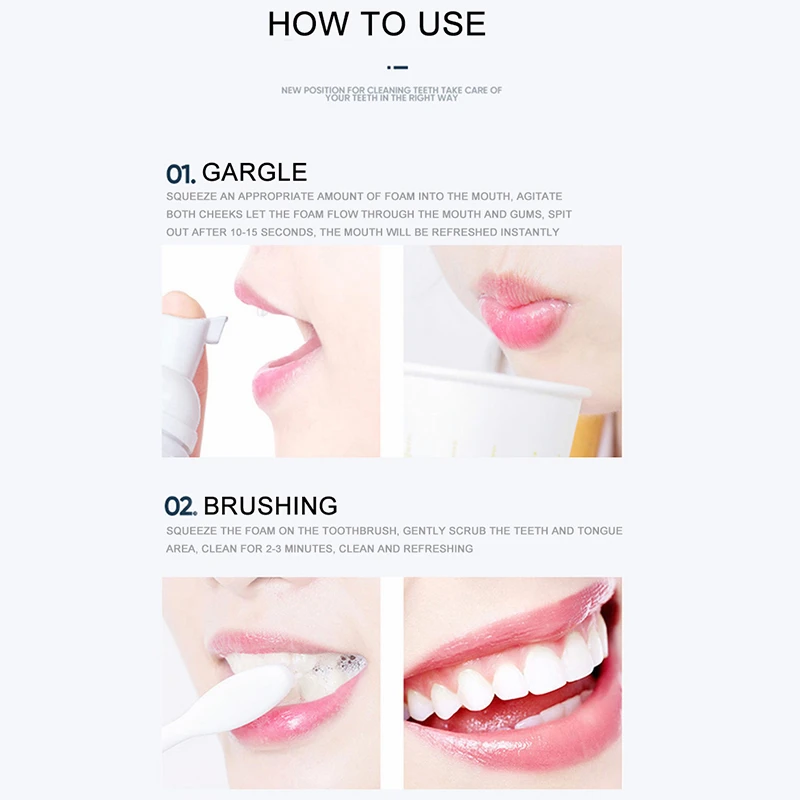 HOW TO USE

NEW POSITION FOR CLEANING TEETH TAKE CARE OF YOUR TEETH IN THE RIGHT WAY

01. GARGLE

SQUEEZE AN APPROPRIATE AMOUNT OF FOAM INTO THE MOUTH, AGITATE BOTH CHEEKS LET THE FOAM FLOW THROUGH THE MOUTH AND GUMS, SPIT OUT AFTER 10-15 SECONDS, THE MOUTH WILL BE REFRESHED INSTANTLY

02. BRUSHING

SQUEEZE THE FOAM ON THE TOOTHBRUSH, GENTLY SCRUB THE TEETH AND TONGUE AREA, CLEAN FOR 2-3 MINUTES, CLEAN AND REFRESHING