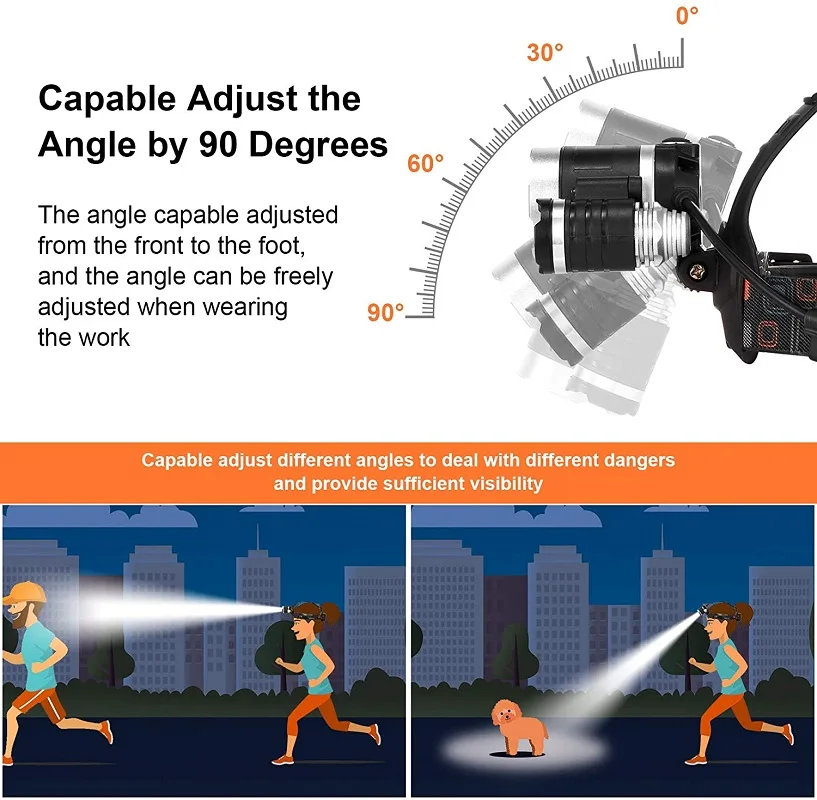 Capable Adjust the Angle by 90 Degrees

The angle capable adjusted from the front to the foot, and the angle can be freely adjusted when wearing the work

0°

30°

60°

90°

Capable adjust different angles to deal with different dangers and provide sufficient visibility