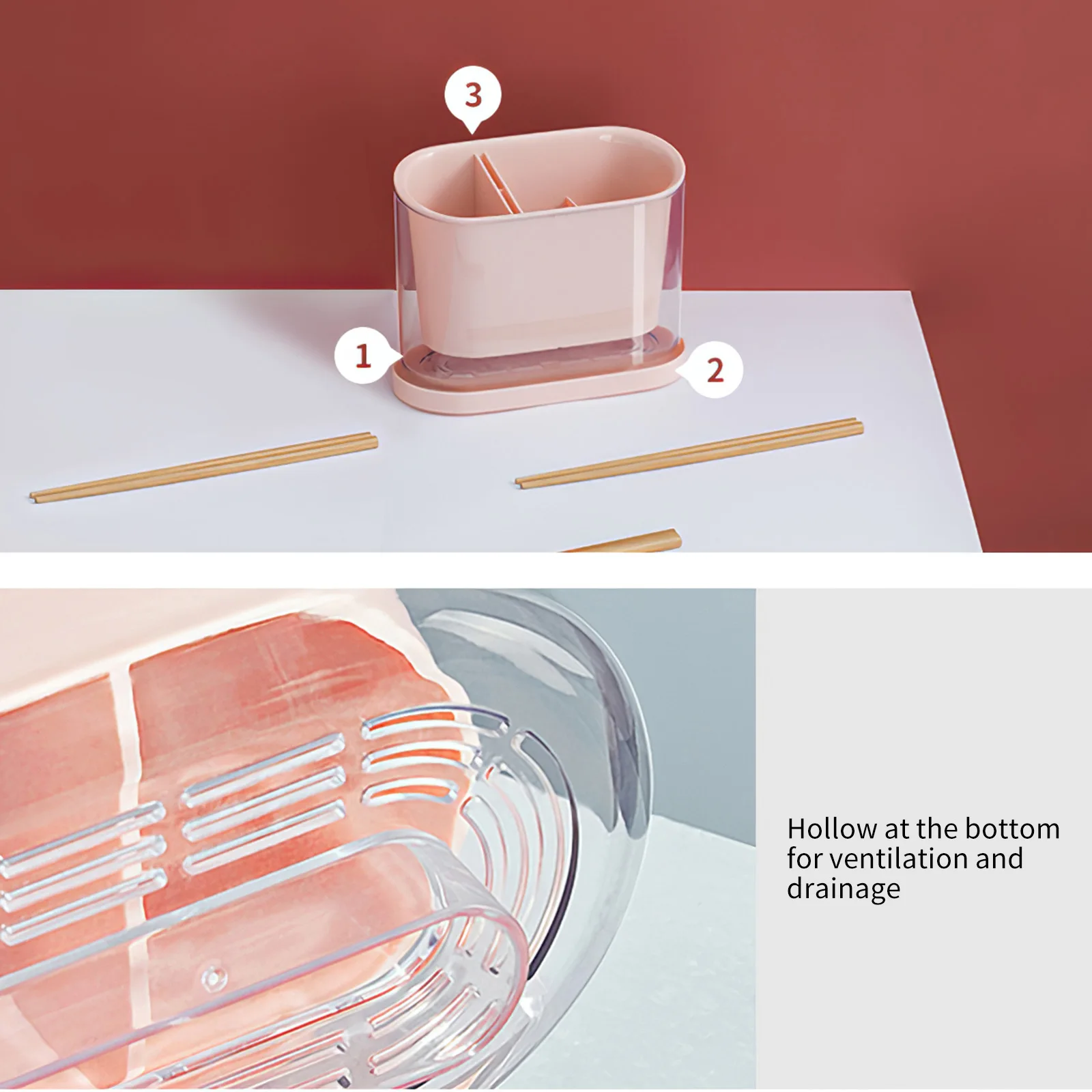 3

1

2

Hollow at the bottom for ventilation and drainage