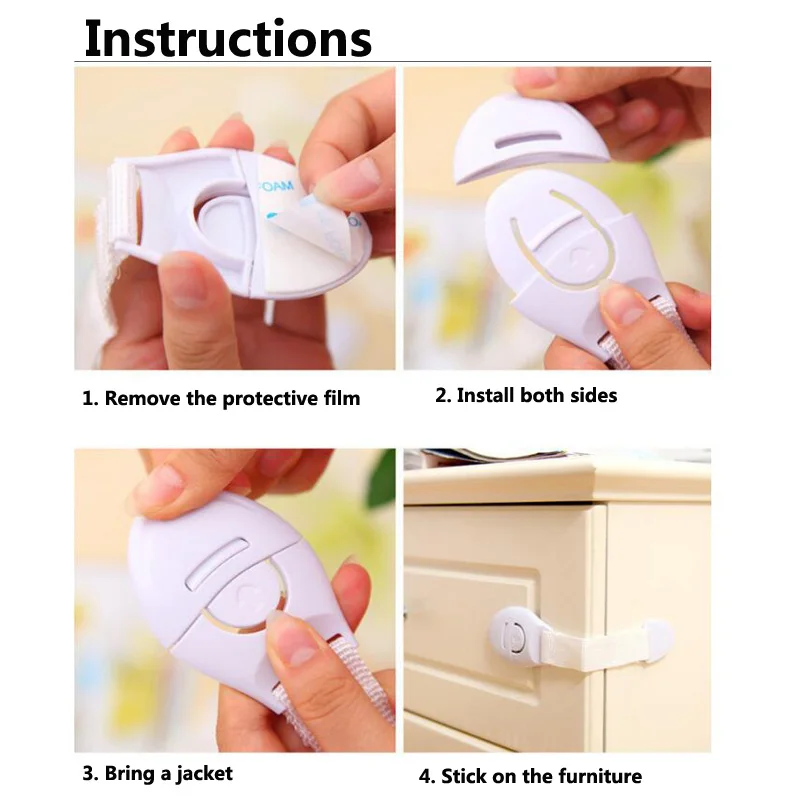 Instructions

FOAM

1. Remove the protective film

2. Install both sides

3. Bring a jacket

4. Stick on the furniture