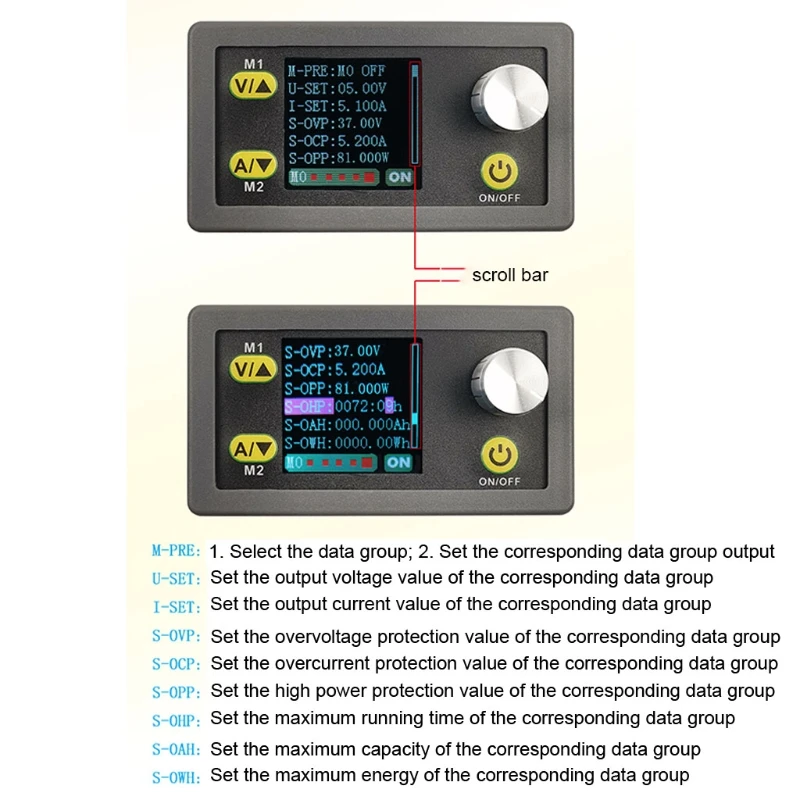 M1
V/▲
M-PRE:M0 OFF
U-SET:05.00V
I-SET:5.100A
S-OVP:37.00V
S-OCP:5.200A
S-OPP:81.000W
M0
ON
A/▼
M2
ON/OFF

scroll bar

M1
V/▲
S-OVP:37.00V
S-OCP:5.200A
S-OPP:81.000W
S-OHP:0072:09h
S-OAH:000.000Ah
S-OWH:0000.00Wh
M0
ON
A/▼
M2
ON/OFF

M-PRE: 1. Select the data group; 2. Set the corresponding data group output
U-SET: Set the output voltage value of the corresponding data group
I-SET: Set the output current value of the corresponding data group
S-OVP: Set the overvoltage protection value of the corresponding data group
S-OCP: Set the overcurrent protection value of the corresponding data group
S-OPP: Set the high power protection value of the corresponding data group
S-OHP: Set the maximum running time of the corresponding data group
S-OAH: Set the maximum capacity of the corresponding data group
S-OWH: Set the maximum energy of the corresponding data group